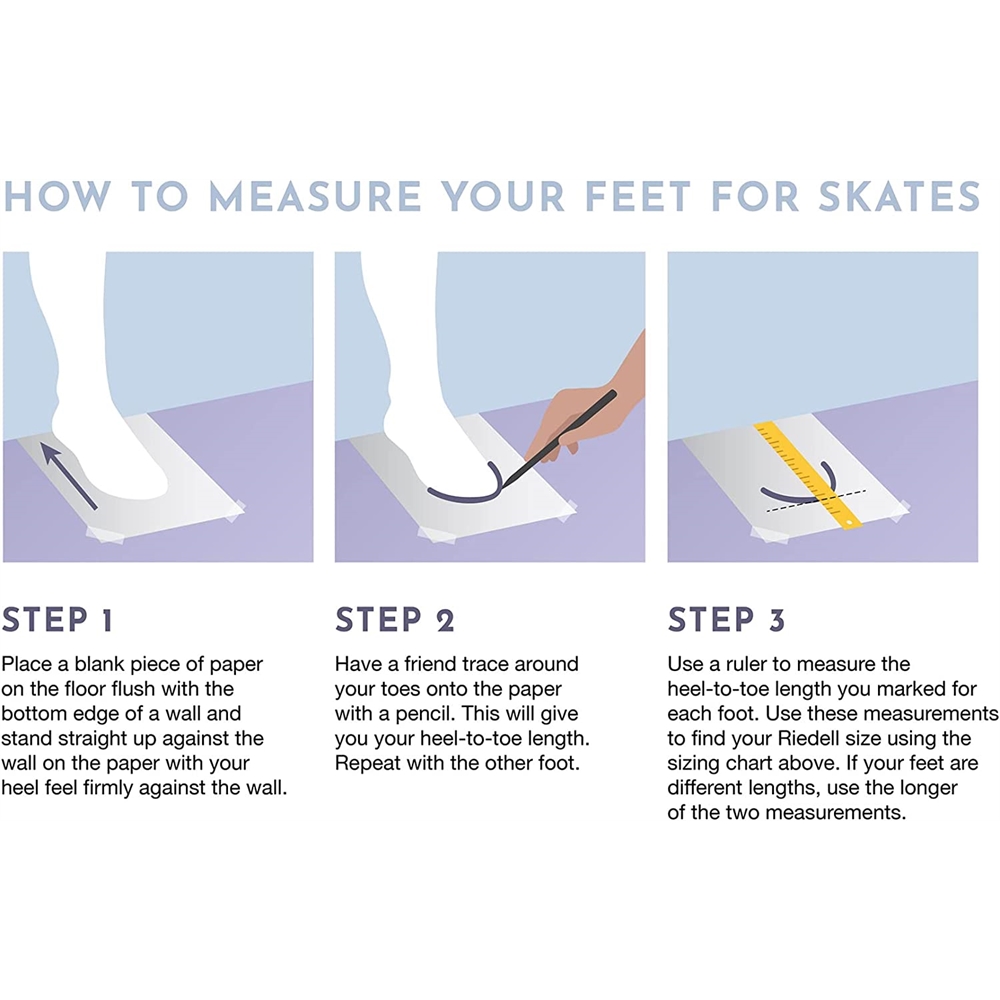 HOW TO MEASURE YOUR FEET FOR SKATES

STEP 1

Place a blank piece of paper on the floor flush with the bottom edge of a wall and stand straight up against the wall on the paper with your heel feel firmly against the wall.

STEP 2

Have a friend trace around your toes onto the paper with a pencil. This will give you your heel-to-toe length. Repeat with the other foot.

STEP 3

Use a ruler to measure the heel-to-toe length you marked for each foot. Use these measurements to find your Riedell size using the sizing chart above. If your feet are different lengths, use the longer of the two measurements.