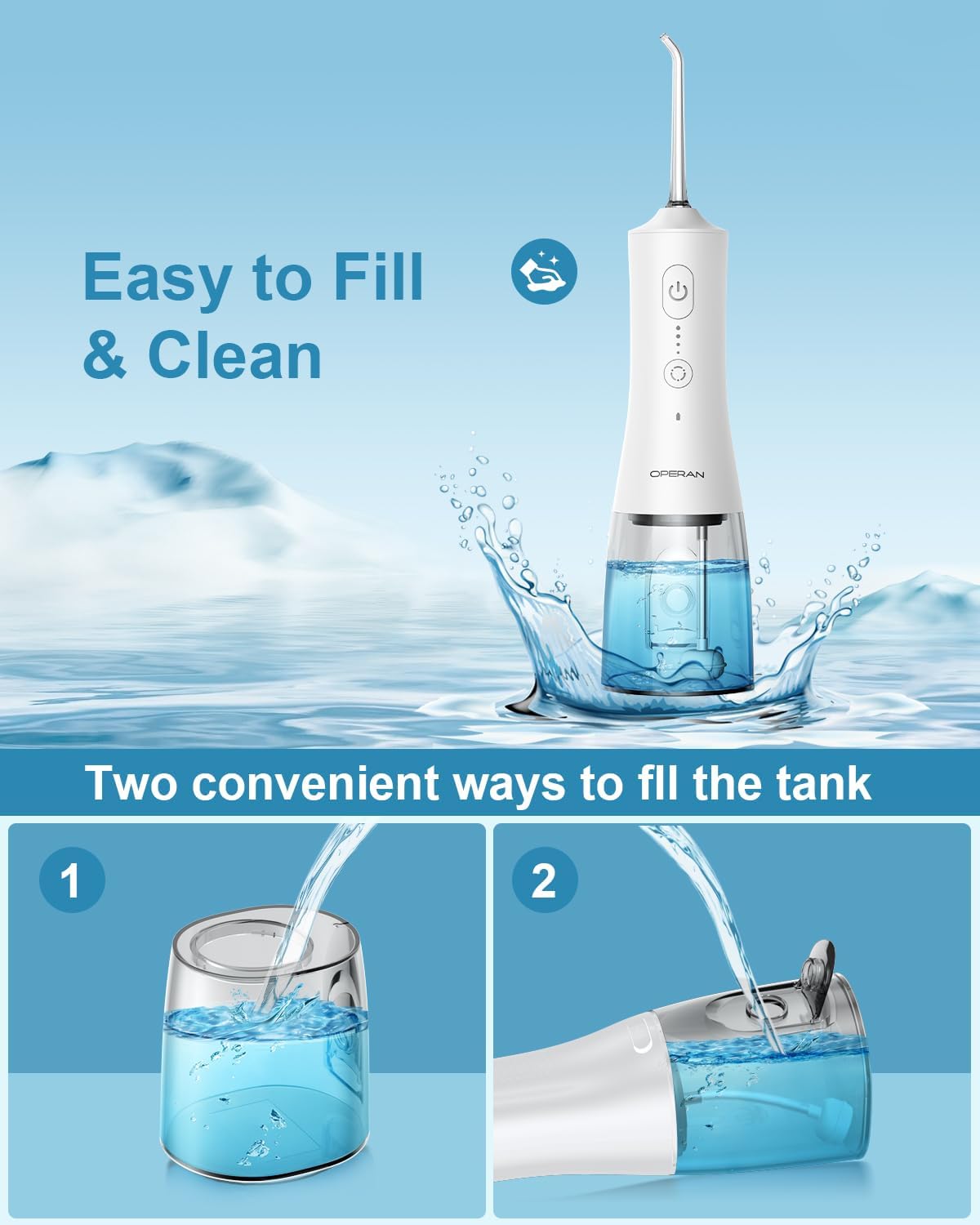 Easy to Fill & Clean

OPERAN

Two convenient ways to fll the tank

1

2