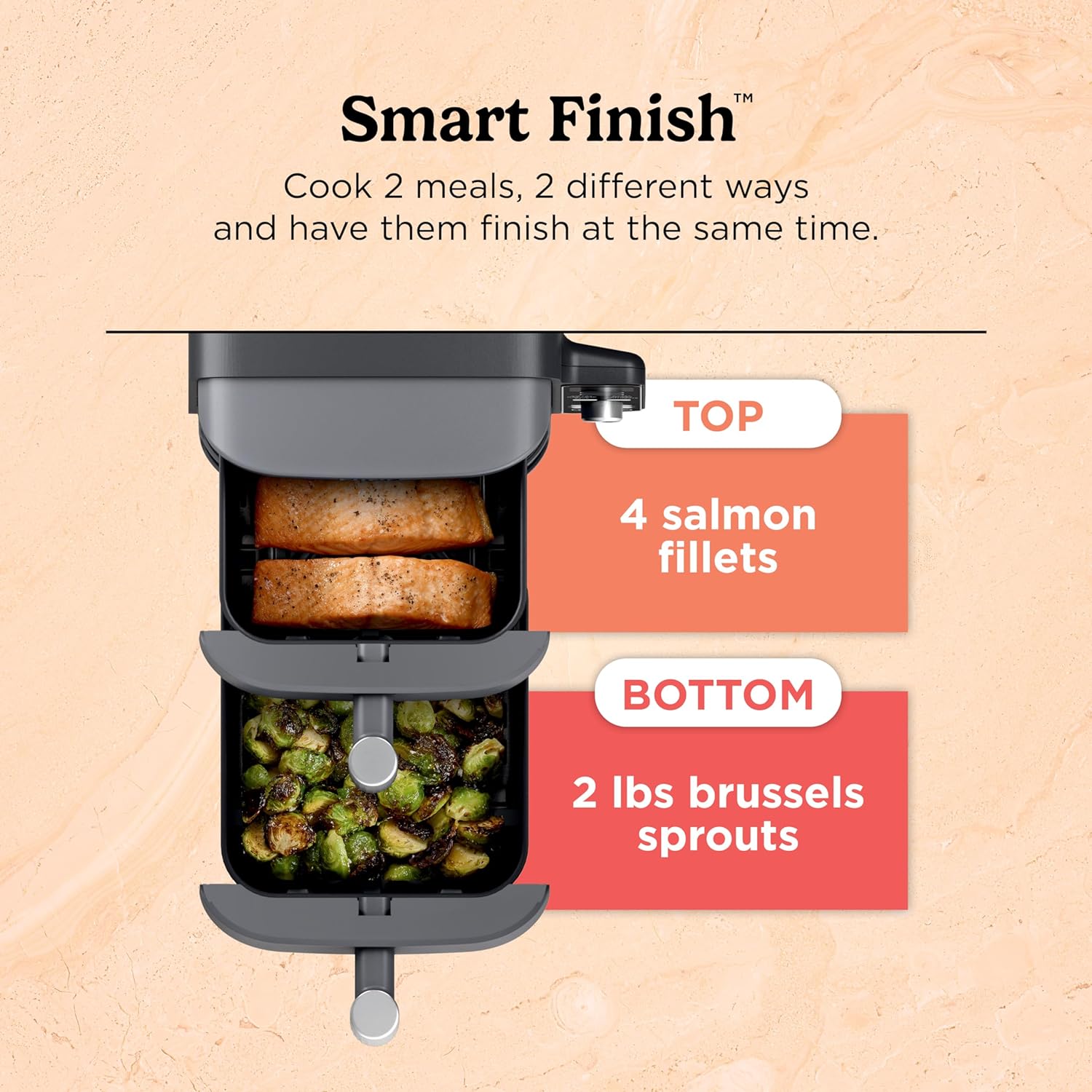 Smart Finish™

Cook 2 meals, 2 different ways and have them finish at the same time.

TOP

4 salmon fillets

BOTTOM

2 lbs brussels sprouts