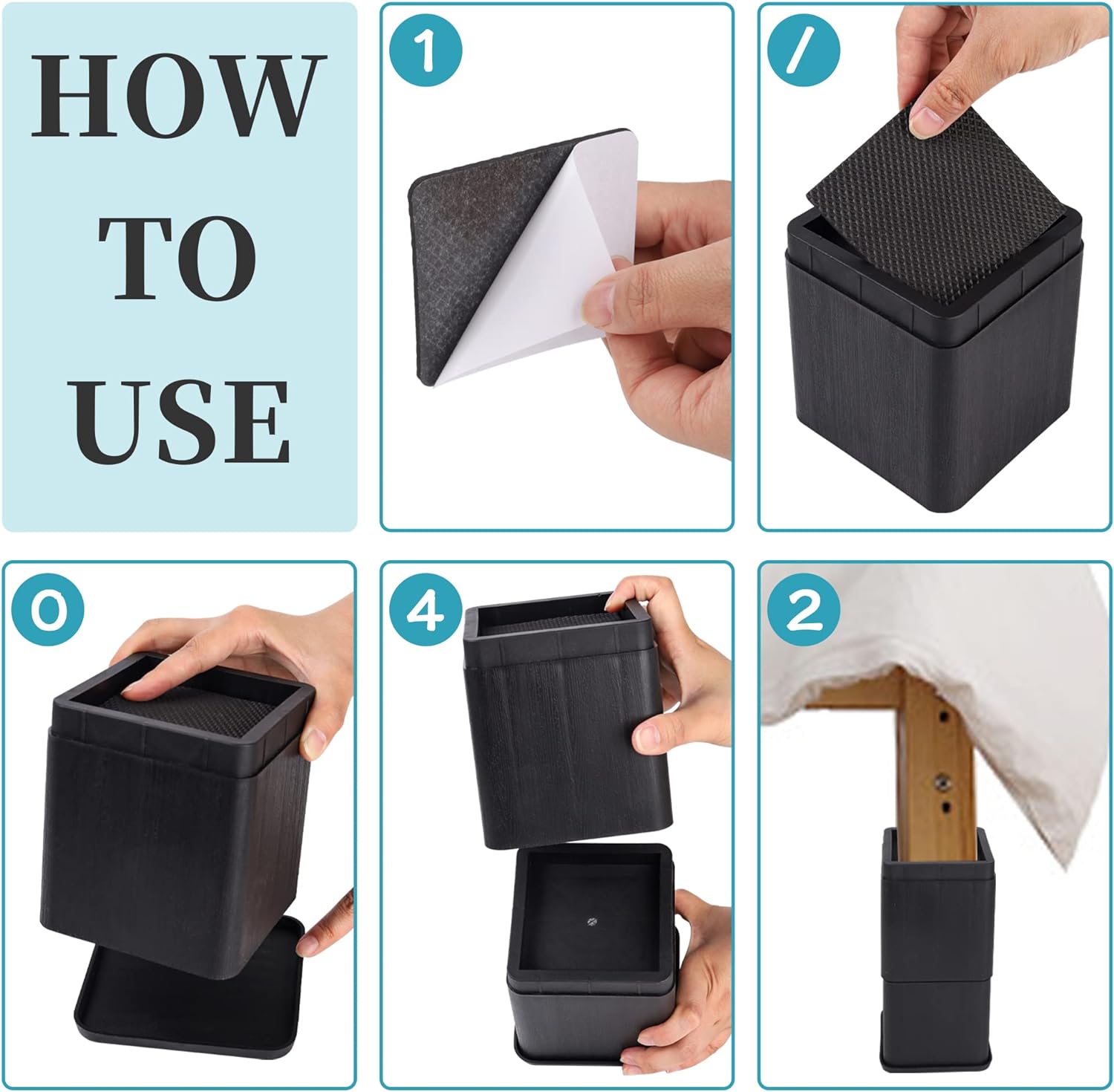 HOW TO USE

1

/

0

4

2