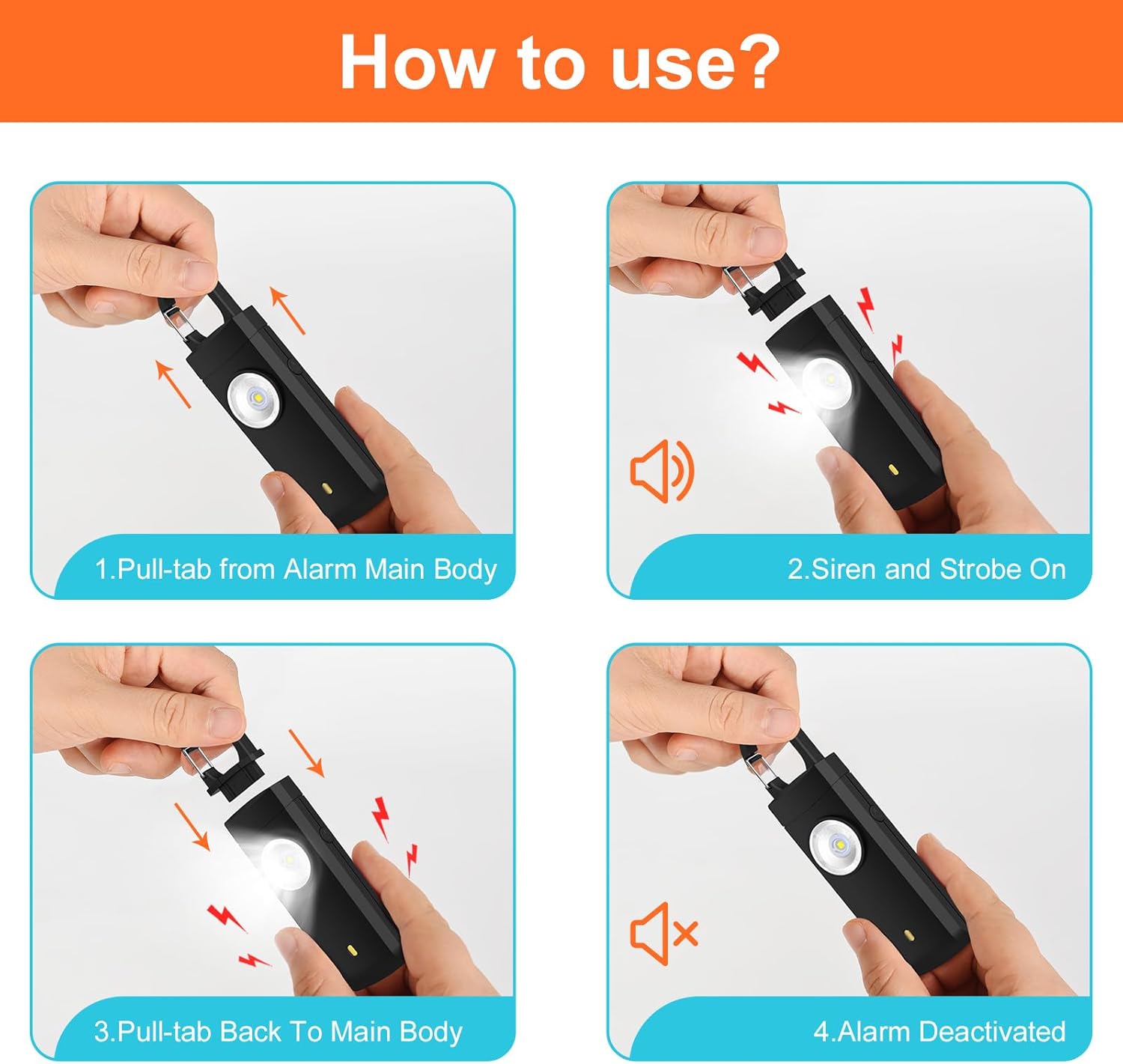 How to use?

1.Pull-tab from Alarm Main Body

2.Siren and Strobe On

3.Pull-tab Back To Main Body

4.Alarm Deactivated