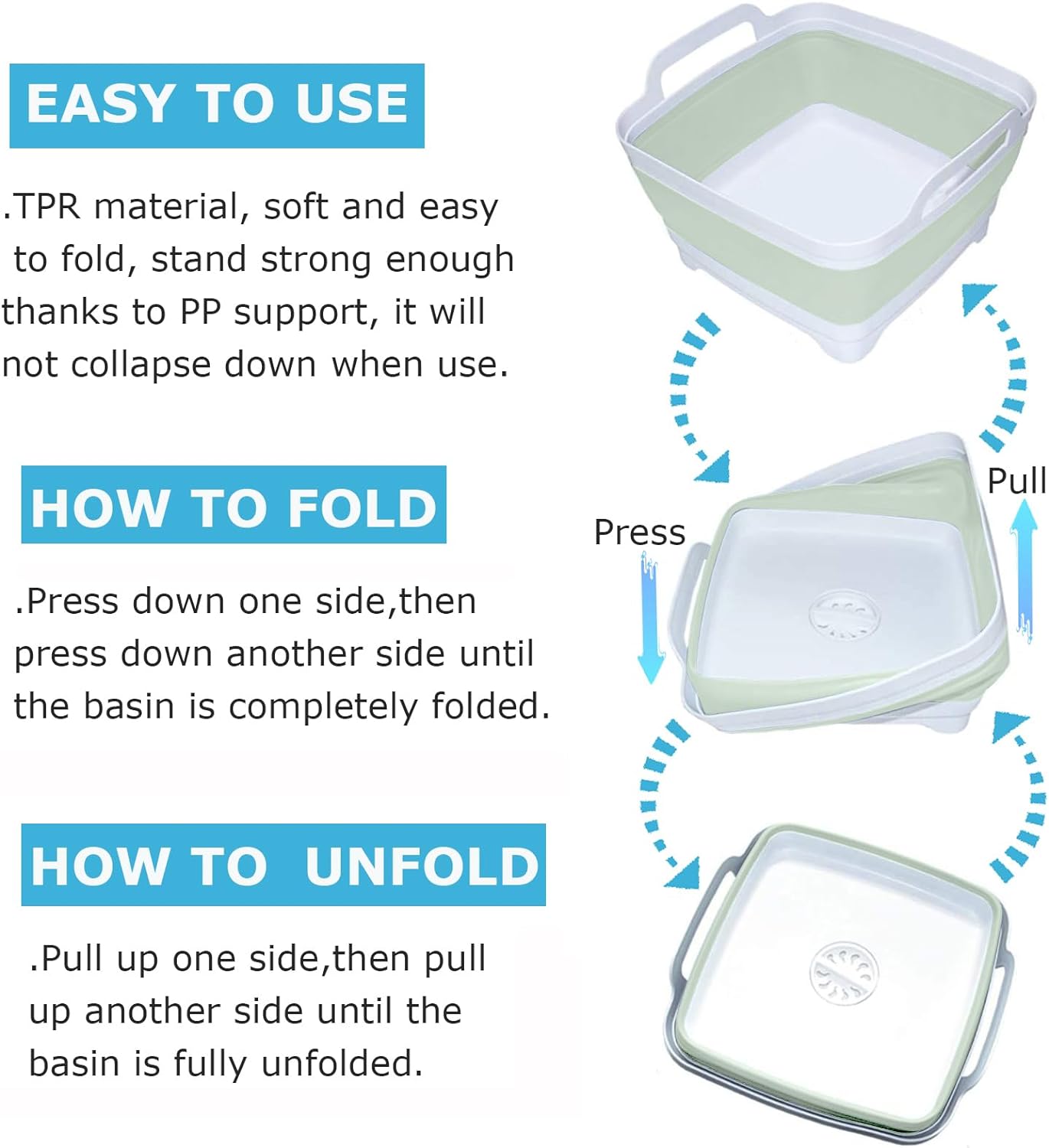 EASY TO USE

.TPR material, soft and easy to fold, stand strong enough thanks to PP support, it will not collapse down when use.

HOW TO FOLD

.Press down one side,then press down another side until the basin is completely folded.

HOW TO UNFOLD

.Pull up one side,then pull up another side until the basin is fully unfolded.

Press

Pull