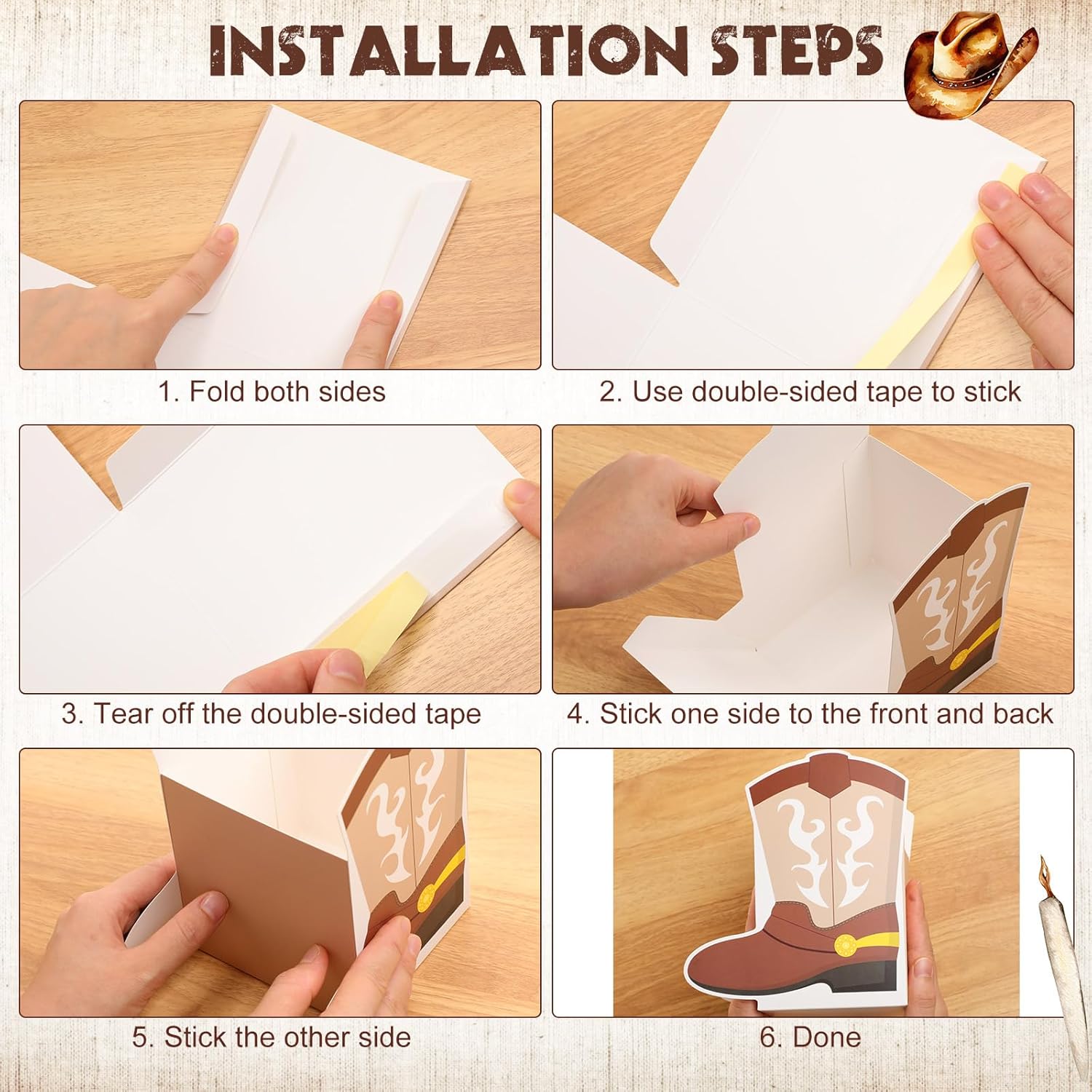 INSTALLATION STEPS

1. Fold both sides

2. Use double-sided tape to stick

3. Tear off the double-sided tape

4. Stick one side to the front and back

5. Stick the other side

6. Done