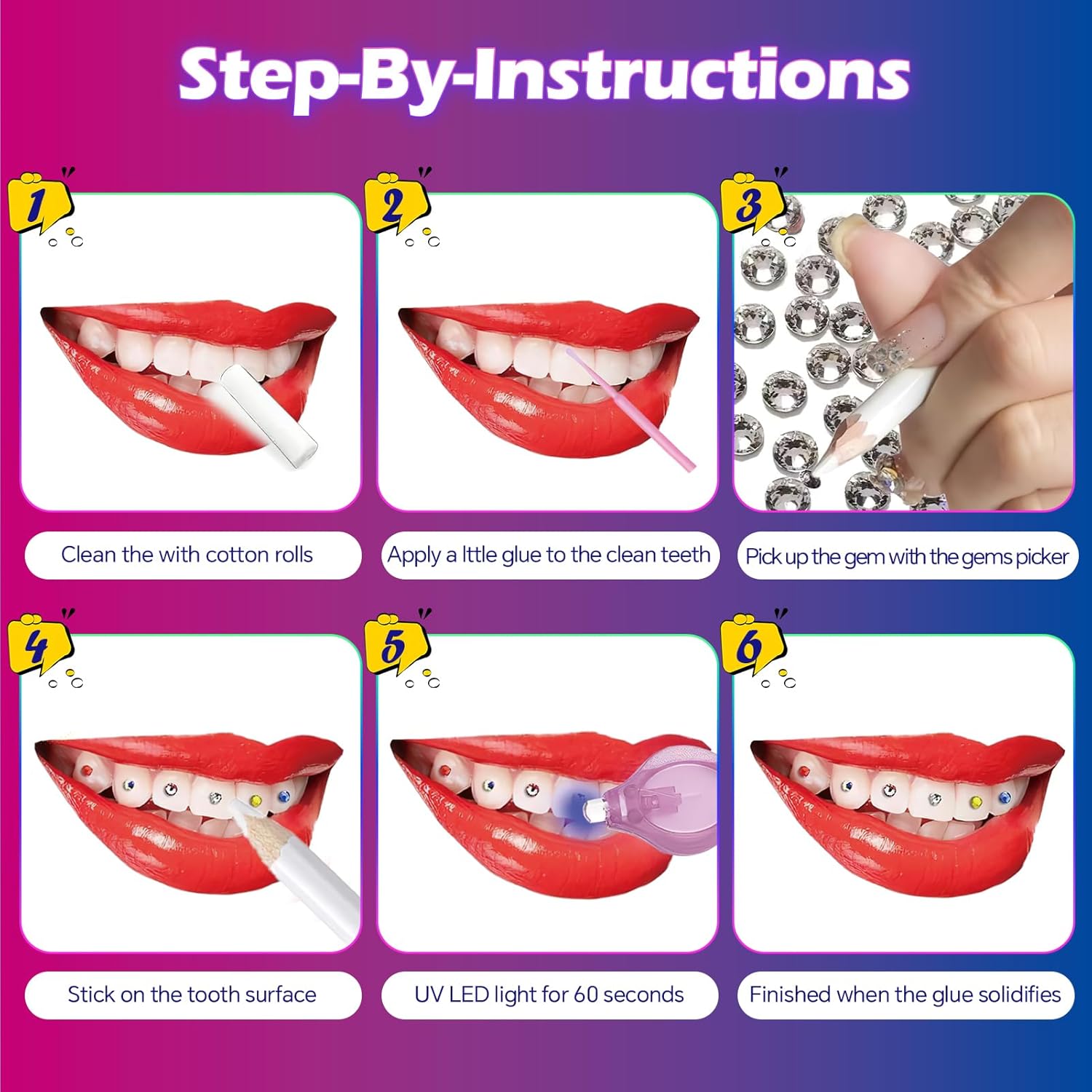 Step-By-Instructions

1

Clean the with cotton rolls

2

Apply a lttle glue to the clean teeth

3

Pick up the gem with the gems picker

4

Stick on the tooth surface

5

UV LED light for 60 seconds

6

Finished when the glue solidifies