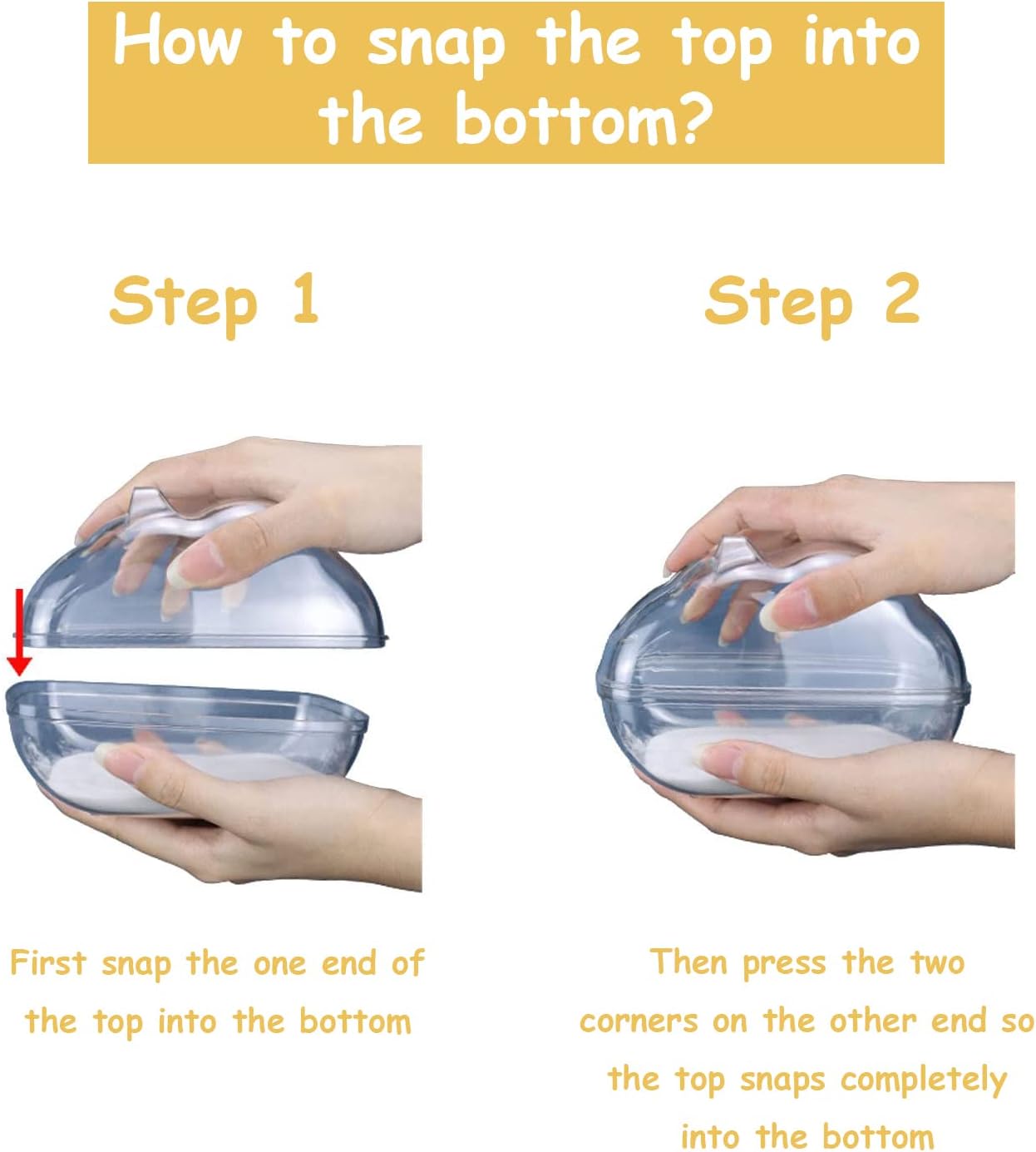 How to snap the top into the bottom?

Step 1

First snap the one end of the top into the bottom

Step 2

Then press the two corners on the other end so the top snaps completely into the bottom