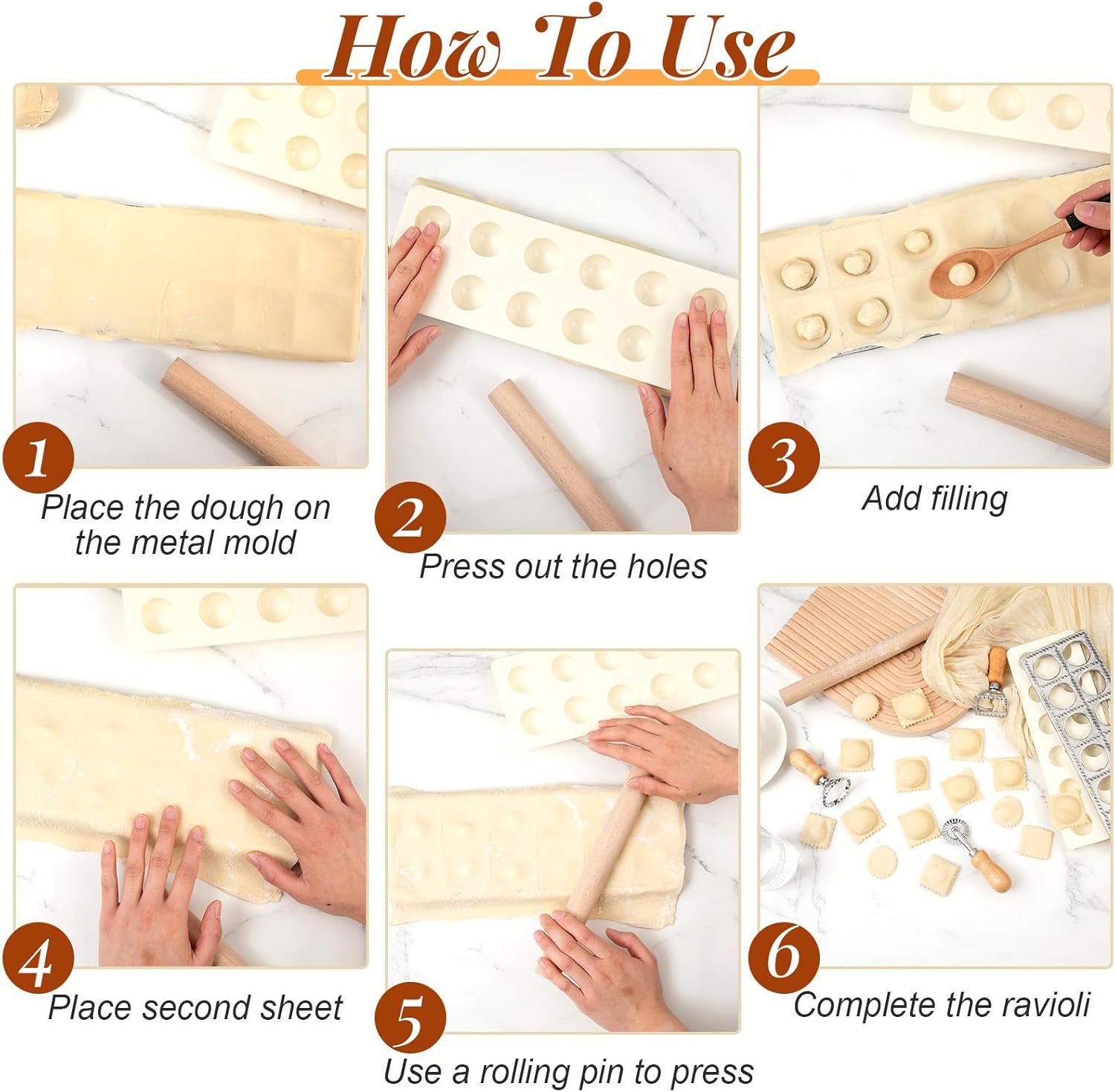 How To Use

1
Place the dough on the metal mold

2
Press out the holes

3
Add filling

4
Place second sheet

5
Use a rolling pin to press

6
Complete the ravioli