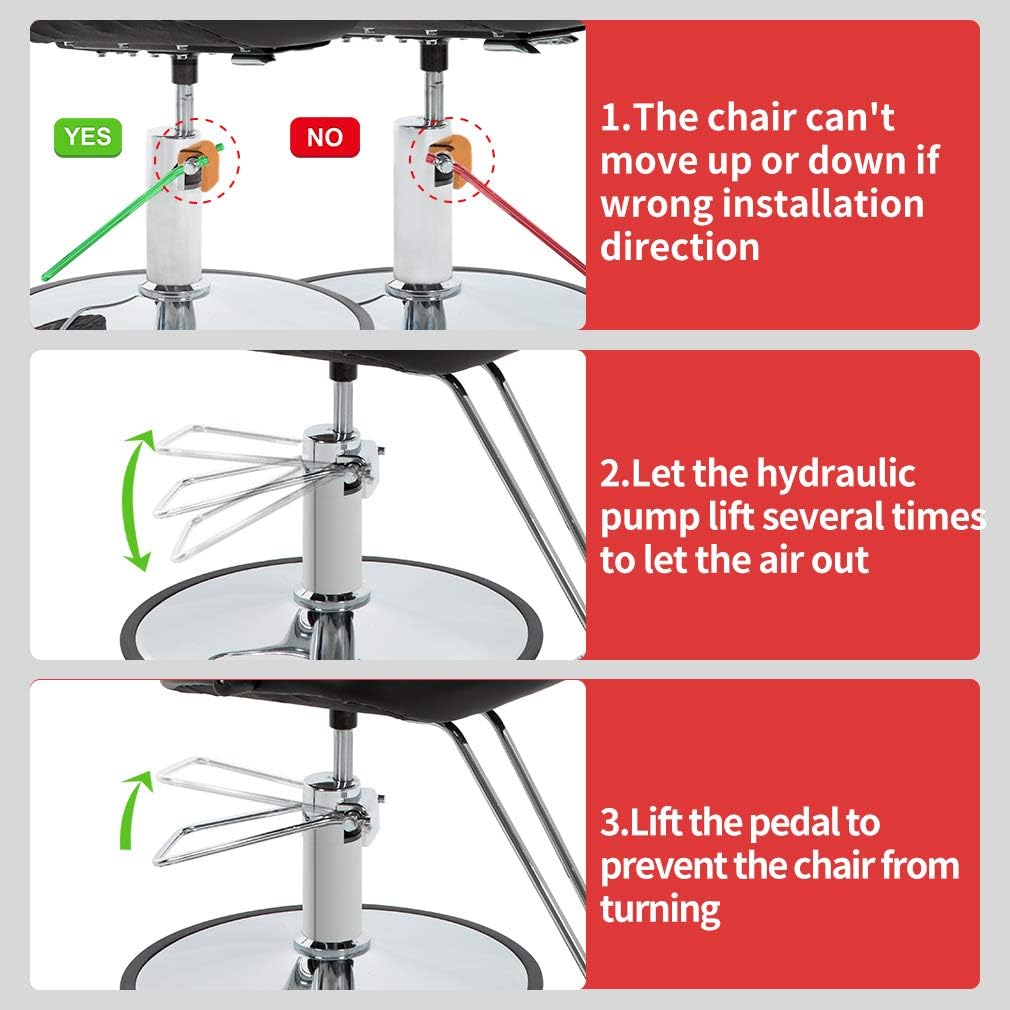 YES

NO

1.The chair can't move up or down if wrong installation direction

2.Let the hydraulic pump lift several times to let the air out

3.Lift the pedal to prevent the chair from turning