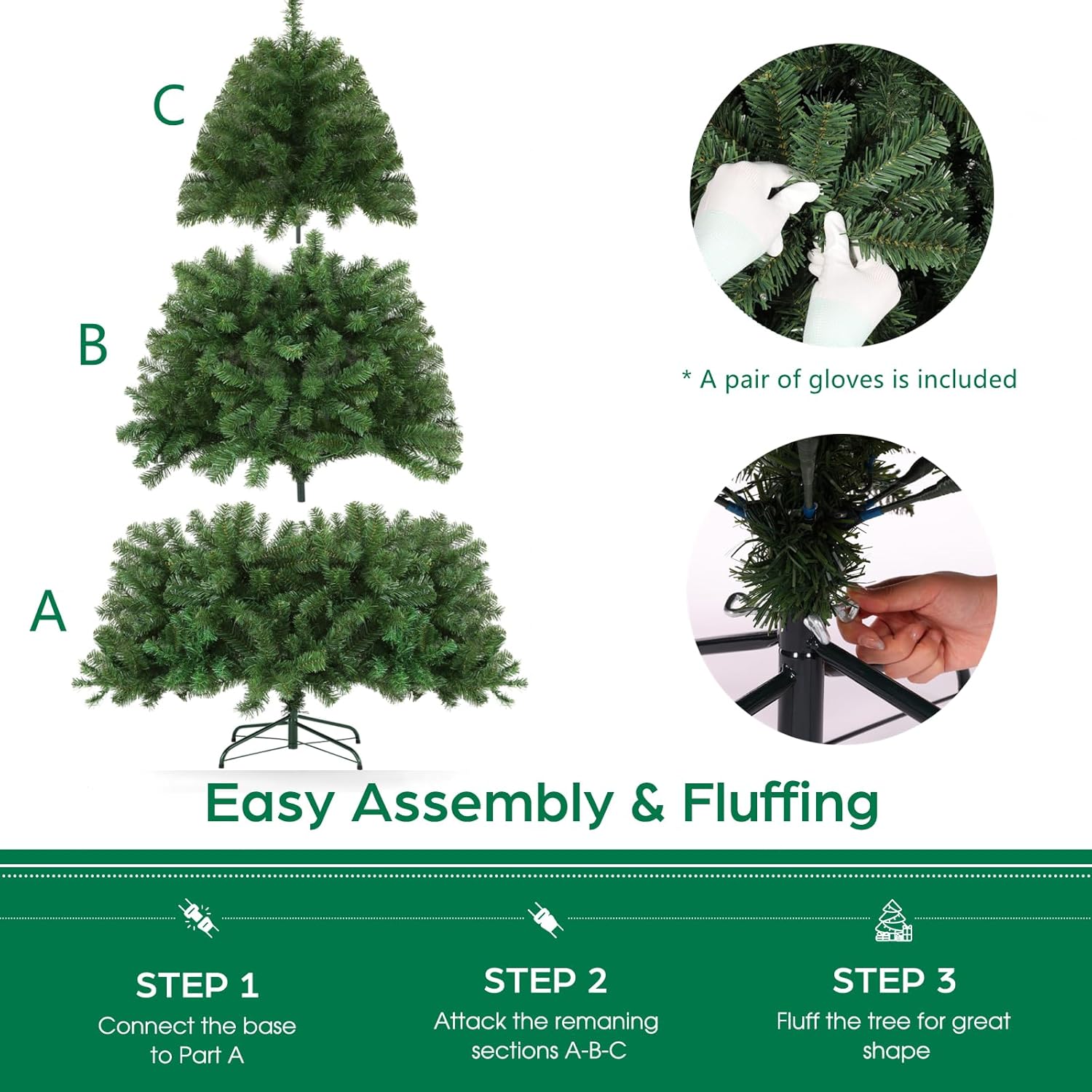 C

B

A

* A pair of gloves is included

Easy Assembly & Fluffing

STEP 1
Connect the base to Part A

STEP 2
Attack the remaning sections A-B-C

STEP 3
Fluff the tree for great shape