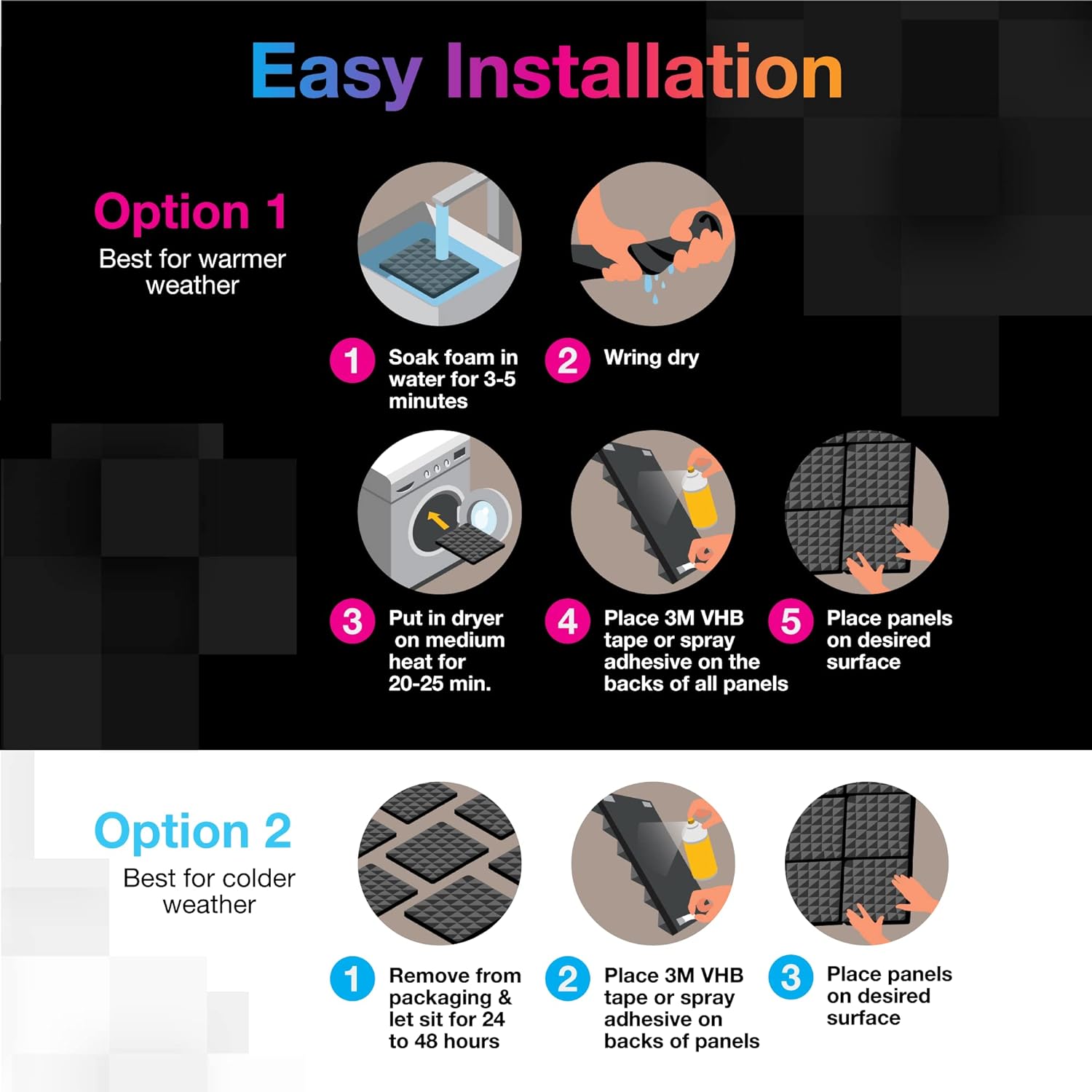 Easy Installation

Option 1
Best for warmer weather

1 Soak foam in water for 3-5 minutes

2 Wring dry

3 Put in dryer on medium heat for 20-25 min.

4 Place 3M VHB tape or spray adhesive on the backs of all panels

5 Place panels on desired surface

Option 2
Best for colder weather

1 Remove from packaging & let sit for 24 to 48 hours

2 Place 3M VHB tape or spray adhesive on backs of panels

3 Place panels on desired surface