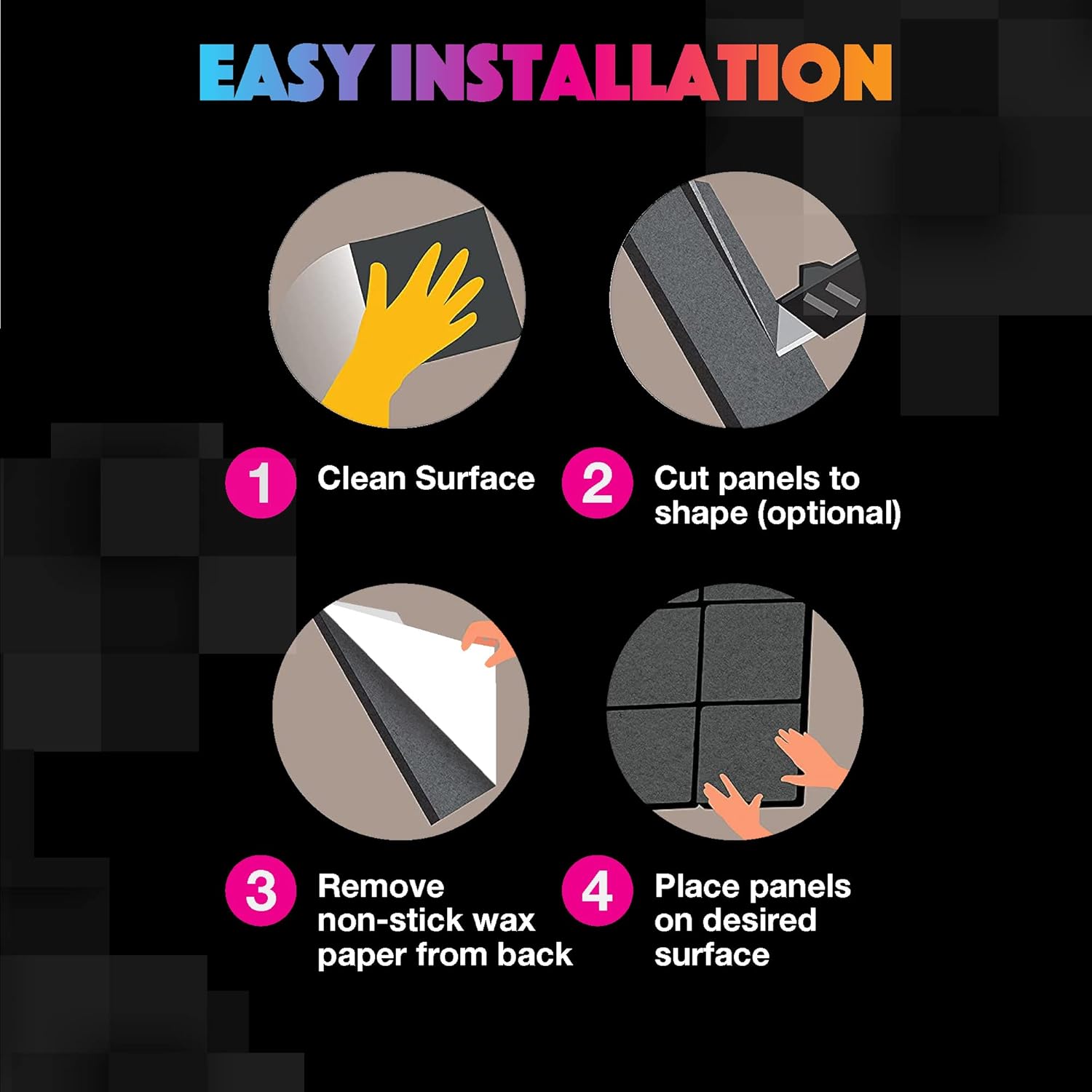 EASY INSTALLATION

1 Clean Surface

2 Cut panels to shape (optional)

3 Remove non-stick wax paper from back

4 Place panels on desired surface