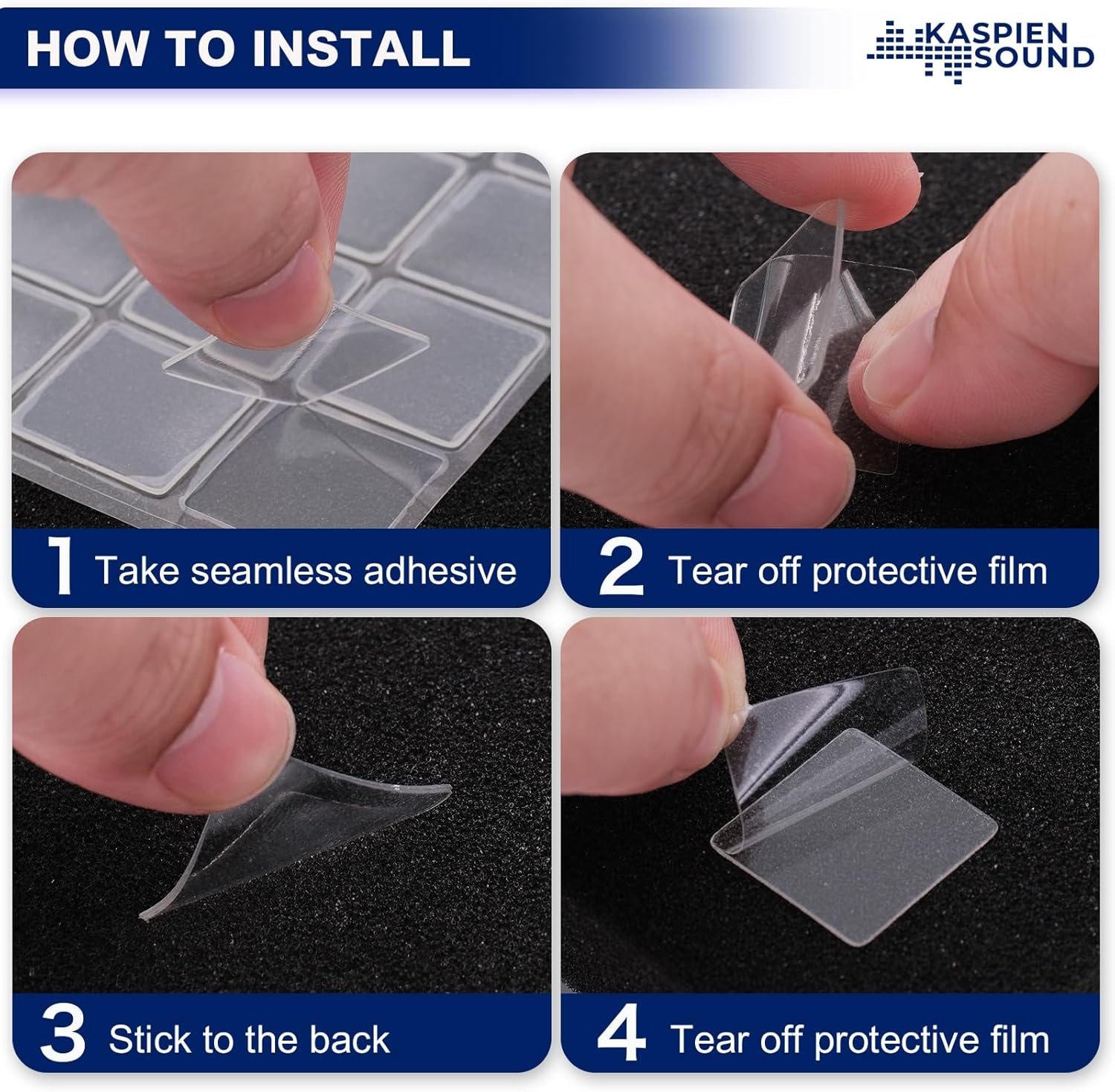 HOW TO INSTALL

KASPIEN SOUND

1 Take seamless adhesive

2 Tear off protective film

3 Stick to the back

4 Tear off protective film