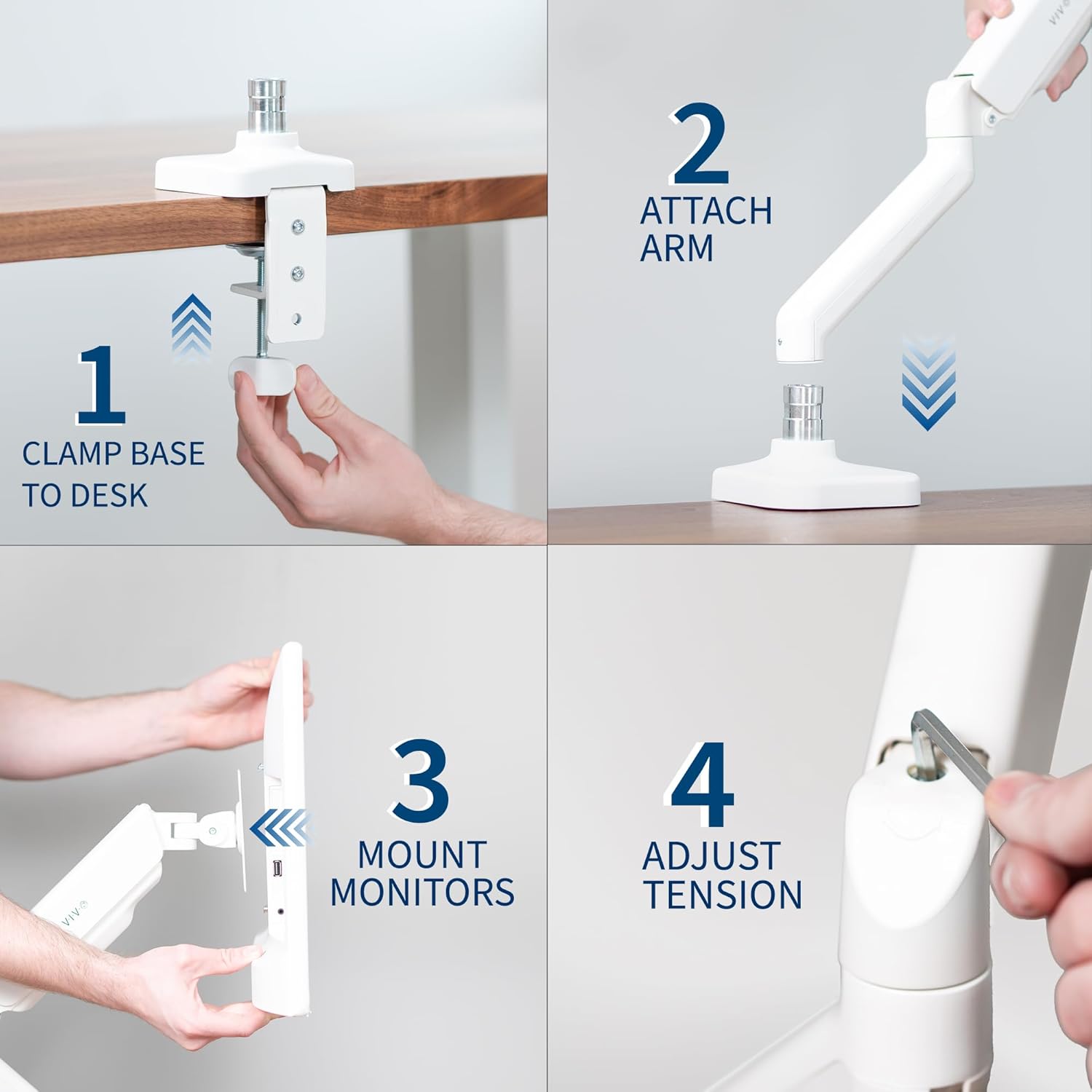 1
CLAMP BASE TO DESK

2
ATTACH ARM

VIVO

3
MOUNT MONITORS

VIVO

4
ADJUST TENSION