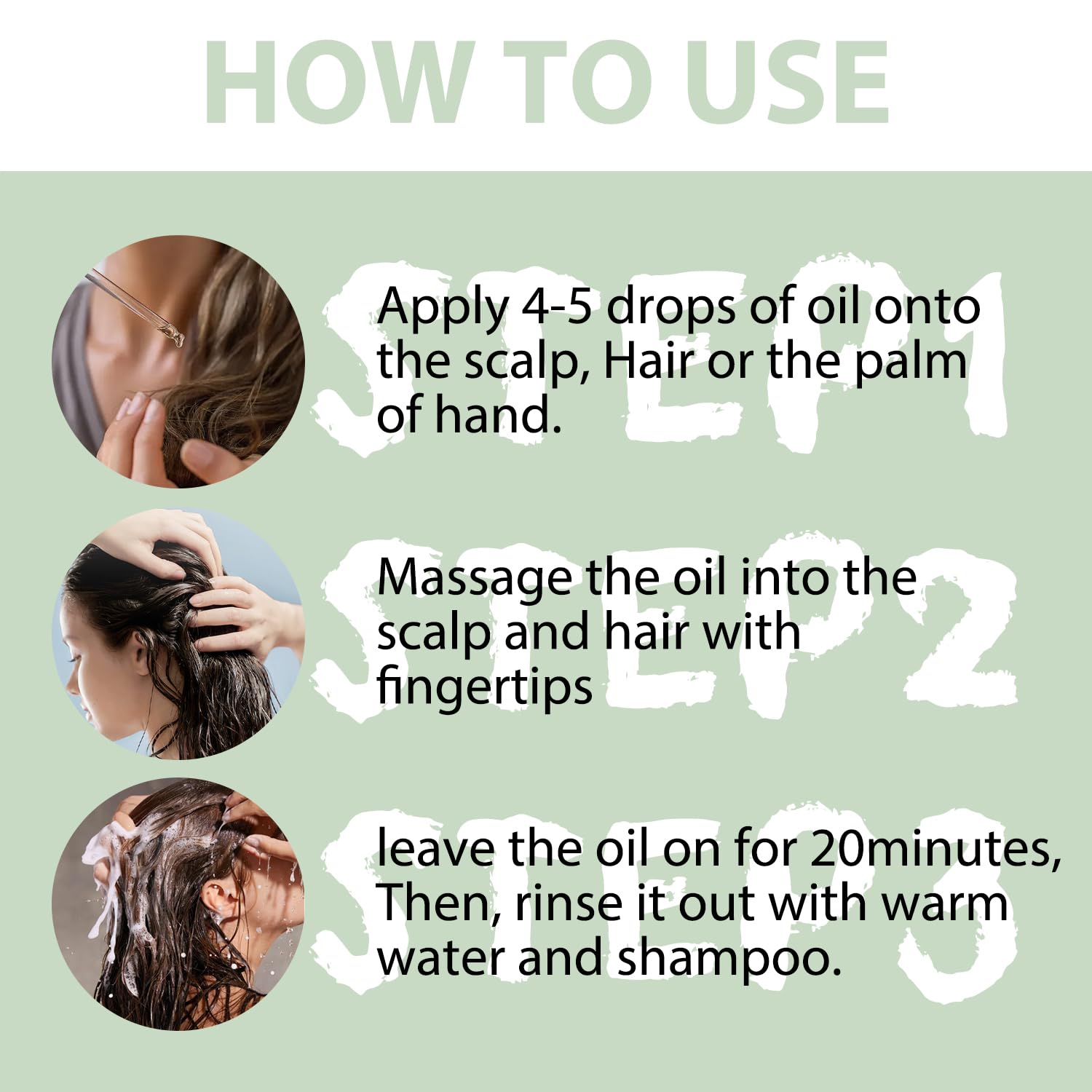 HOW TO USE

STEP1

Apply 4-5 drops of oil onto the scalp, Hair or the palm of hand.

STEP2

Massage the oil into the scalp and hair with fingertips

STEP3

leave the oil on for 20minutes, Then, rinse it out with warm water and shampoo.