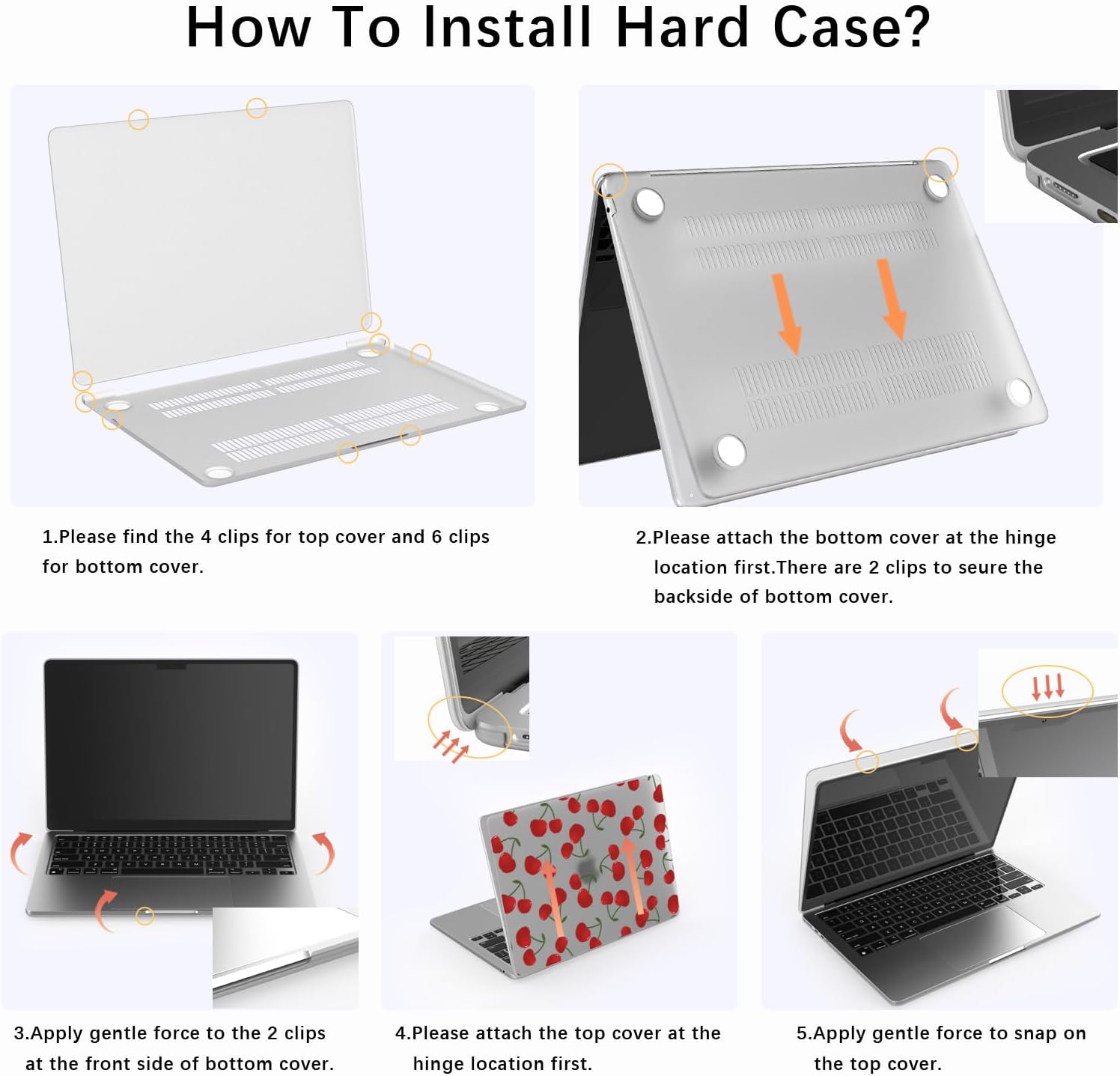 How To Install Hard Case?

1.Please find the 4 clips for top cover and 6 clips for bottom cover.

2.Please attach the bottom cover at the hinge location first.There are 2 clips to seure the backside of bottom cover.

3.Apply gentle force to the 2 clips at the front side of bottom cover.

4.Please attach the top cover at the hinge location first.

5.Apply gentle force to snap on the top cover.