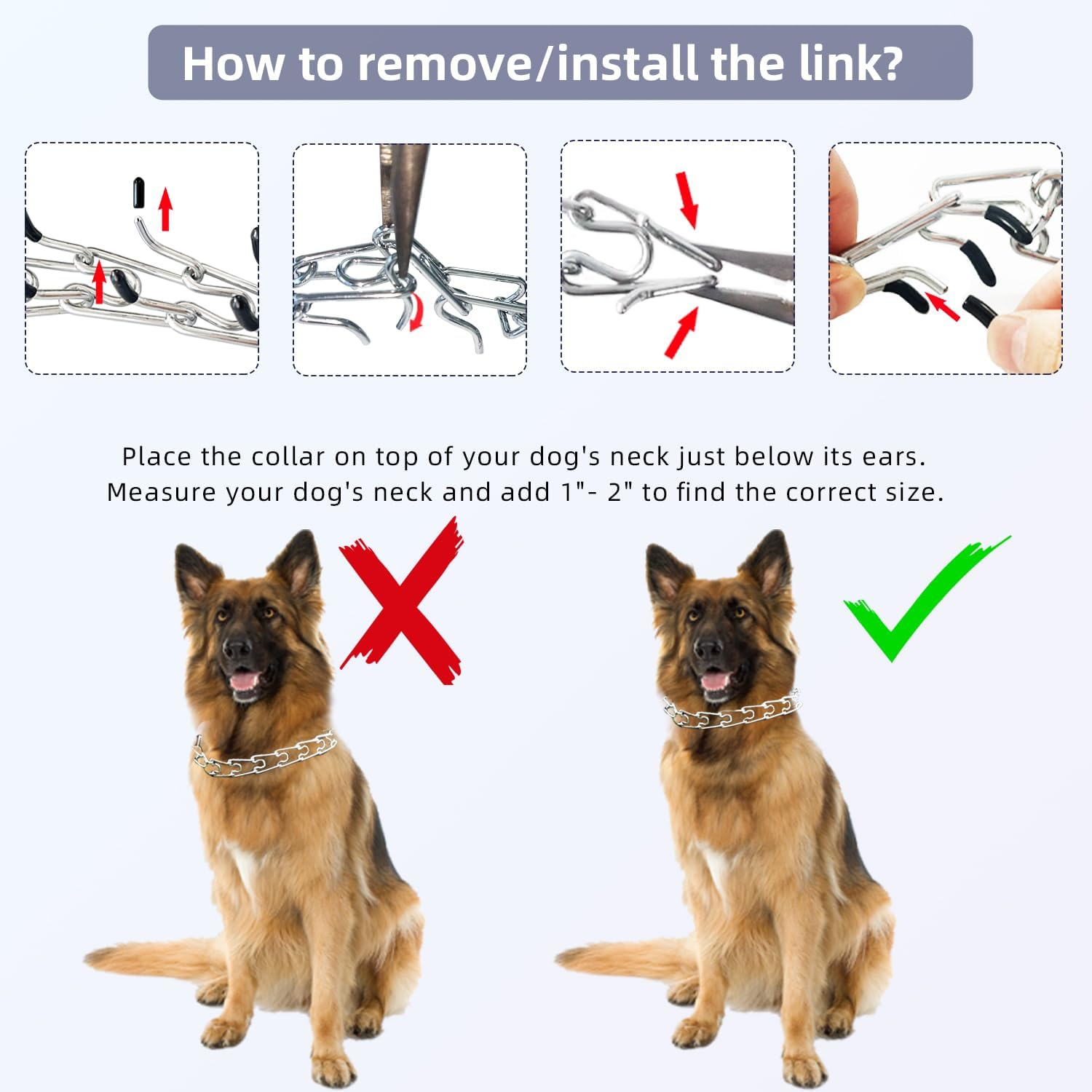 How to remove/install the link?

Place the collar on top of your dog's neck just below its ears.
Measure your dog's neck and add 1"- 2" to find the correct size.