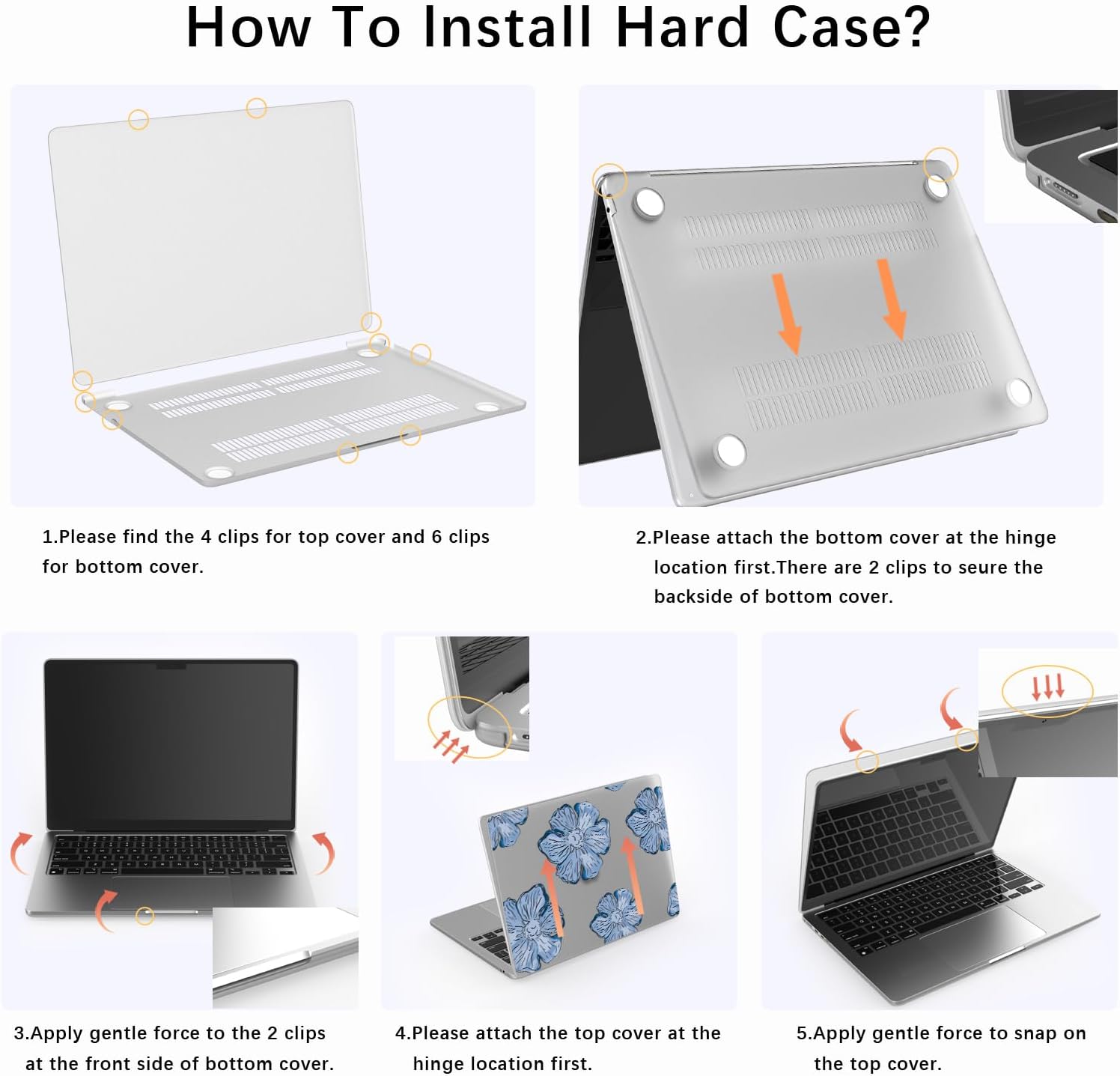 How To Install Hard Case?

1.Please find the 4 clips for top cover and 6 clips for bottom cover.

2.Please attach the bottom cover at the hinge location first.There are 2 clips to seure the backside of bottom cover.

3.Apply gentle force to the 2 clips at the front side of bottom cover.

4.Please attach the top cover at the hinge location first.

5.Apply gentle force to snap on the top cover.