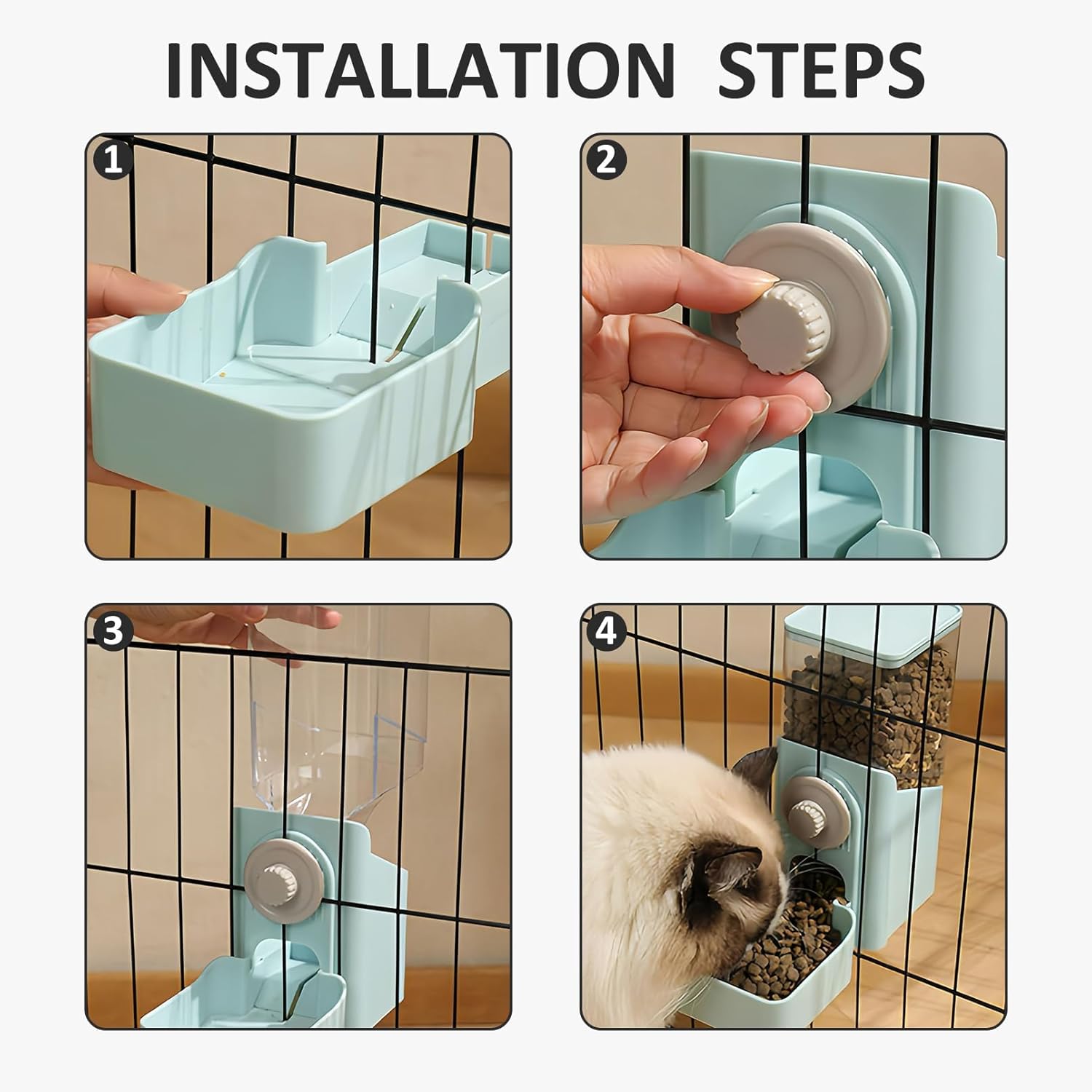 INSTALLATION STEPS

1

2

3

4