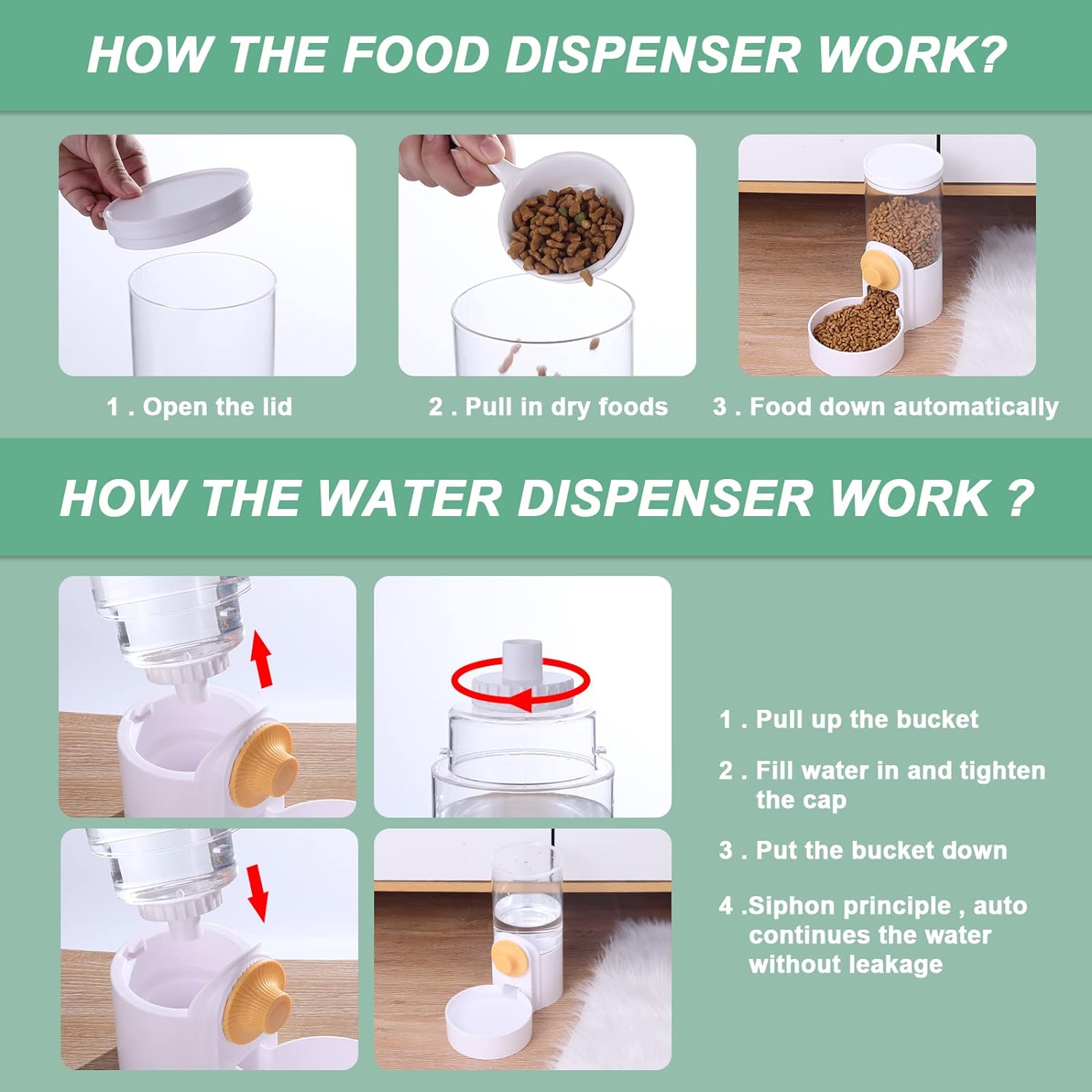 HOW THE FOOD DISPENSER WORK?

1 . Open the lid

2 . Pull in dry foods

3 . Food down automatically

HOW THE WATER DISPENSER WORK ?

1 . Pull up the bucket

2 . Fill water in and tighten the cap

3 . Put the bucket down

4 .Siphon principle , auto continues the water without leakage