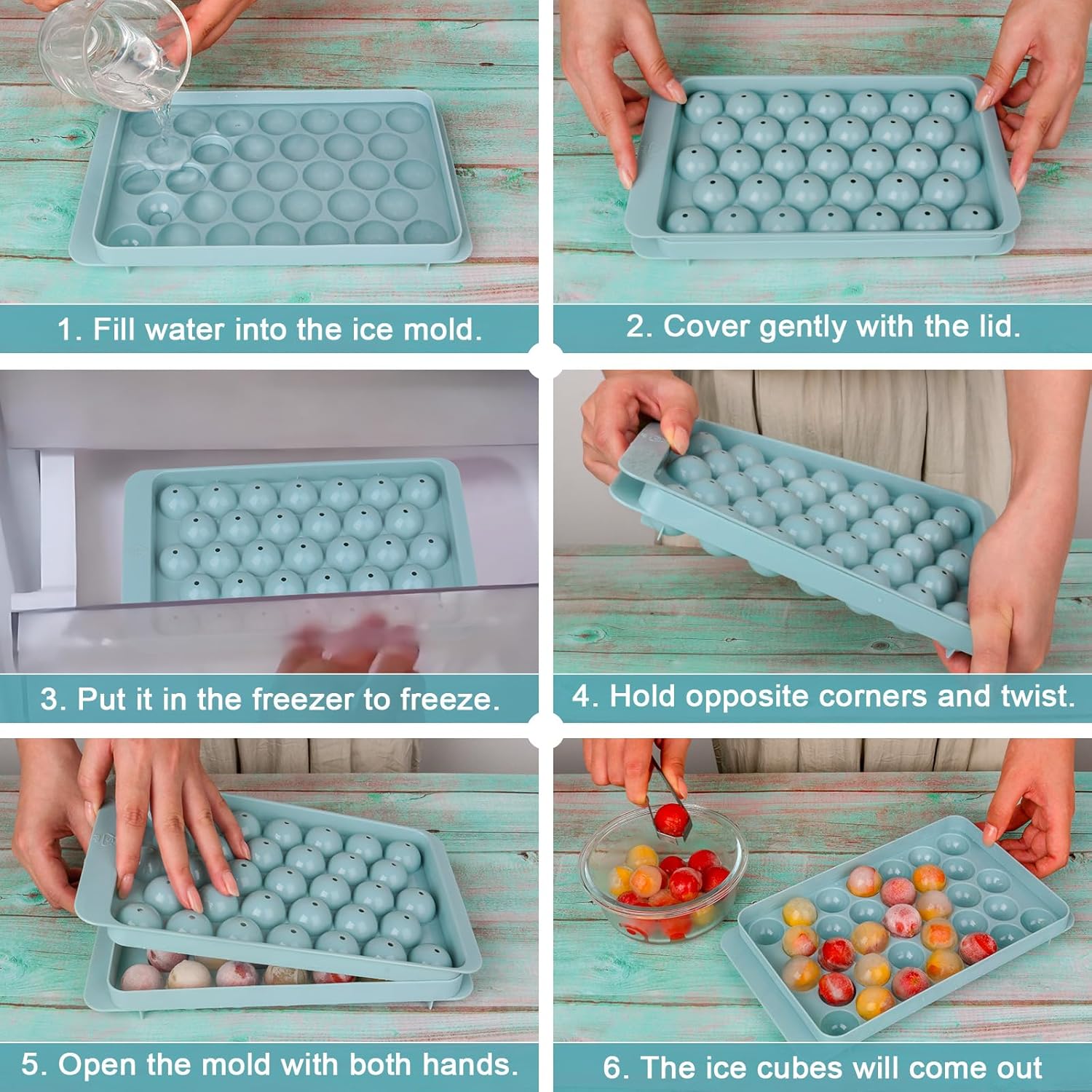 1. Fill water into the ice mold.

2. Cover gently with the lid.

3. Put it in the freezer to freeze.

4. Hold opposite corners and twist.

5. Open the mold with both hands.

6. The ice cubes will come out