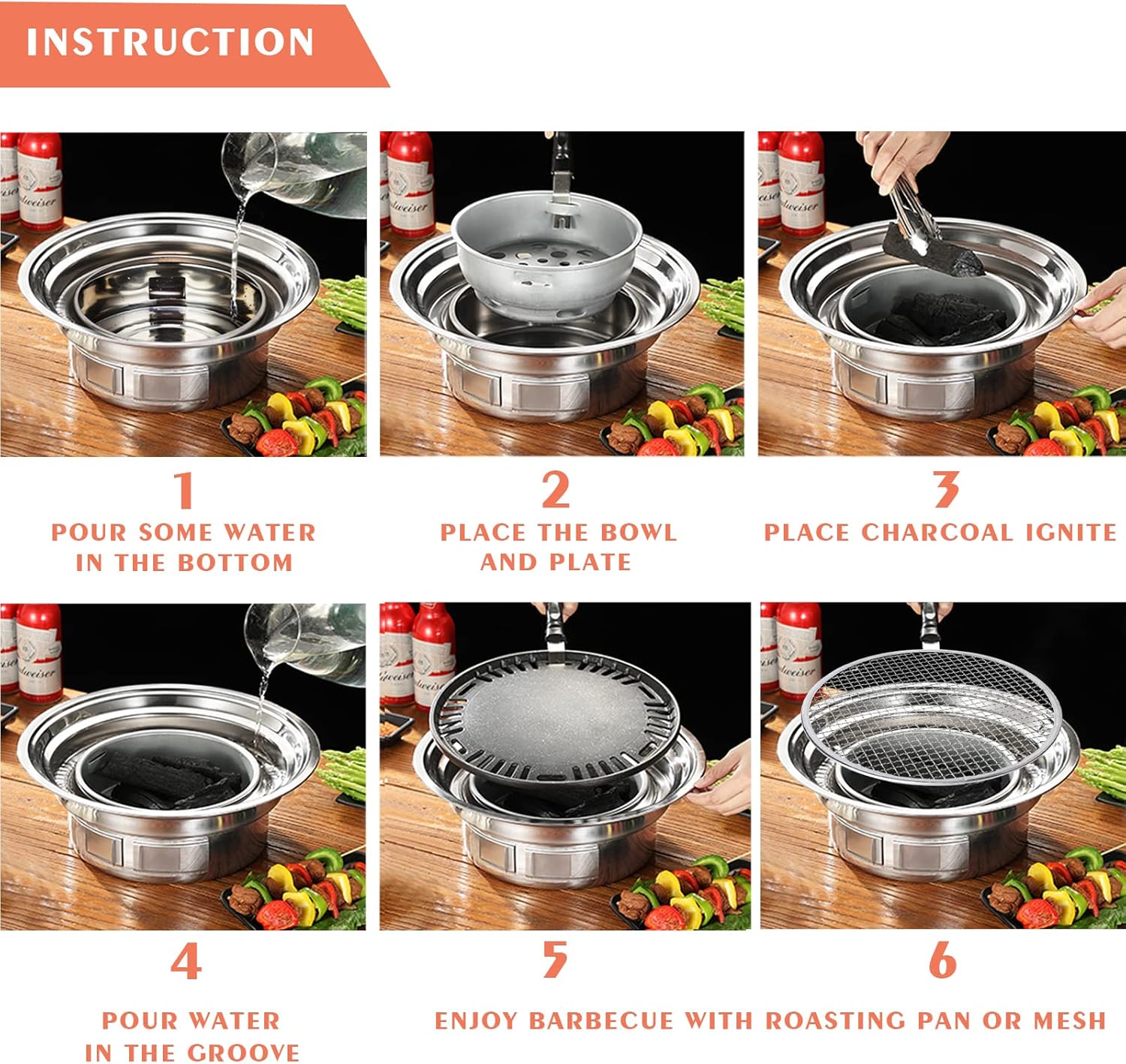 INSTRUCTION

1
POUR SOME WATER IN THE BOTTOM

2
PLACE THE BOWL AND PLATE

3
PLACE CHARCOAL IGNITE

4
POUR WATER IN THE GROOVE

5

6

ENJOY BARBECUE WITH ROASTING PAN OR MESH