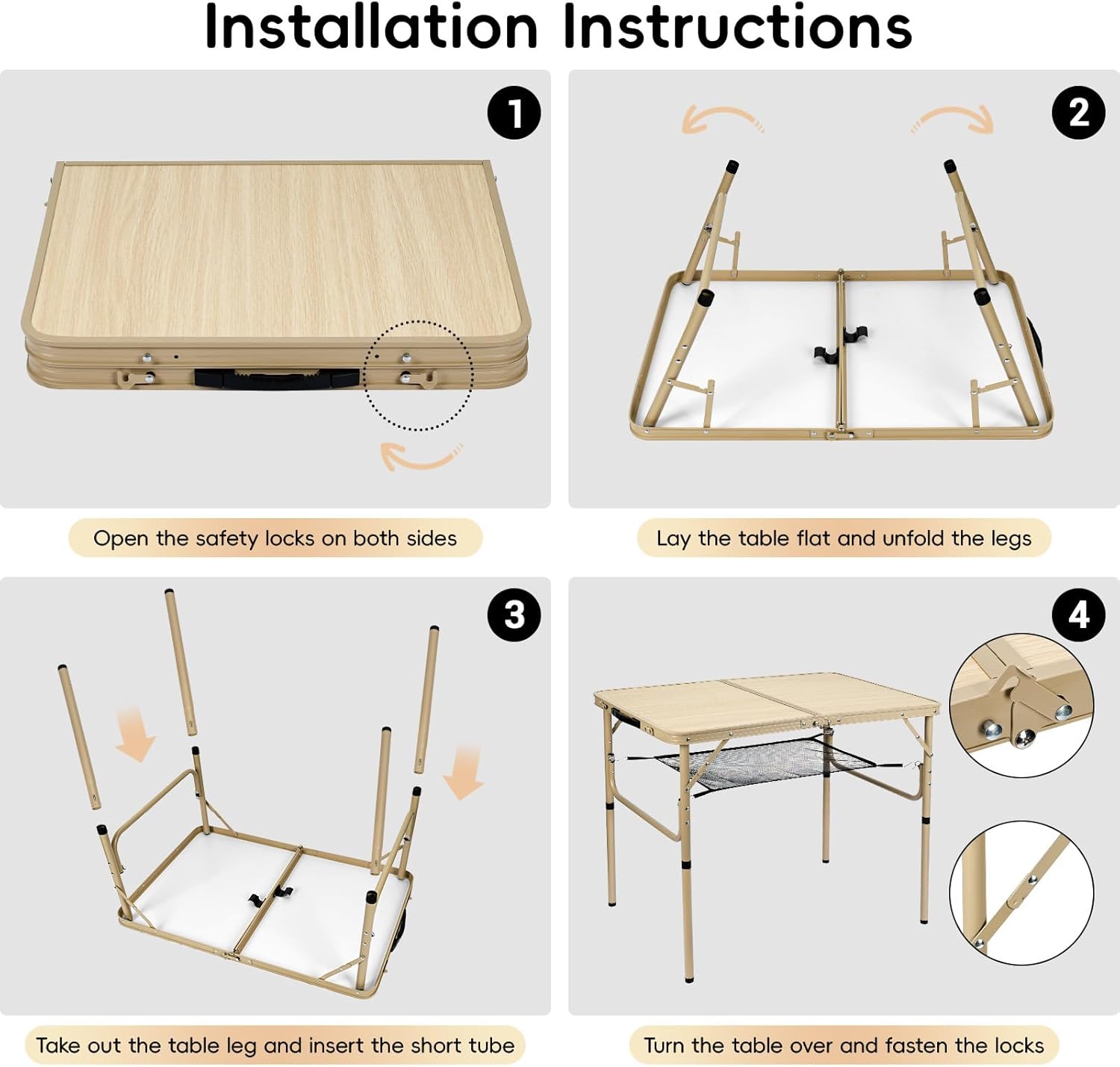 Installation Instructions

1

Open the safety locks on both sides

2

Lay the table flat and unfold the legs

3

Take out the table leg and insert the short tube

4

Turn the table over and fasten the locks