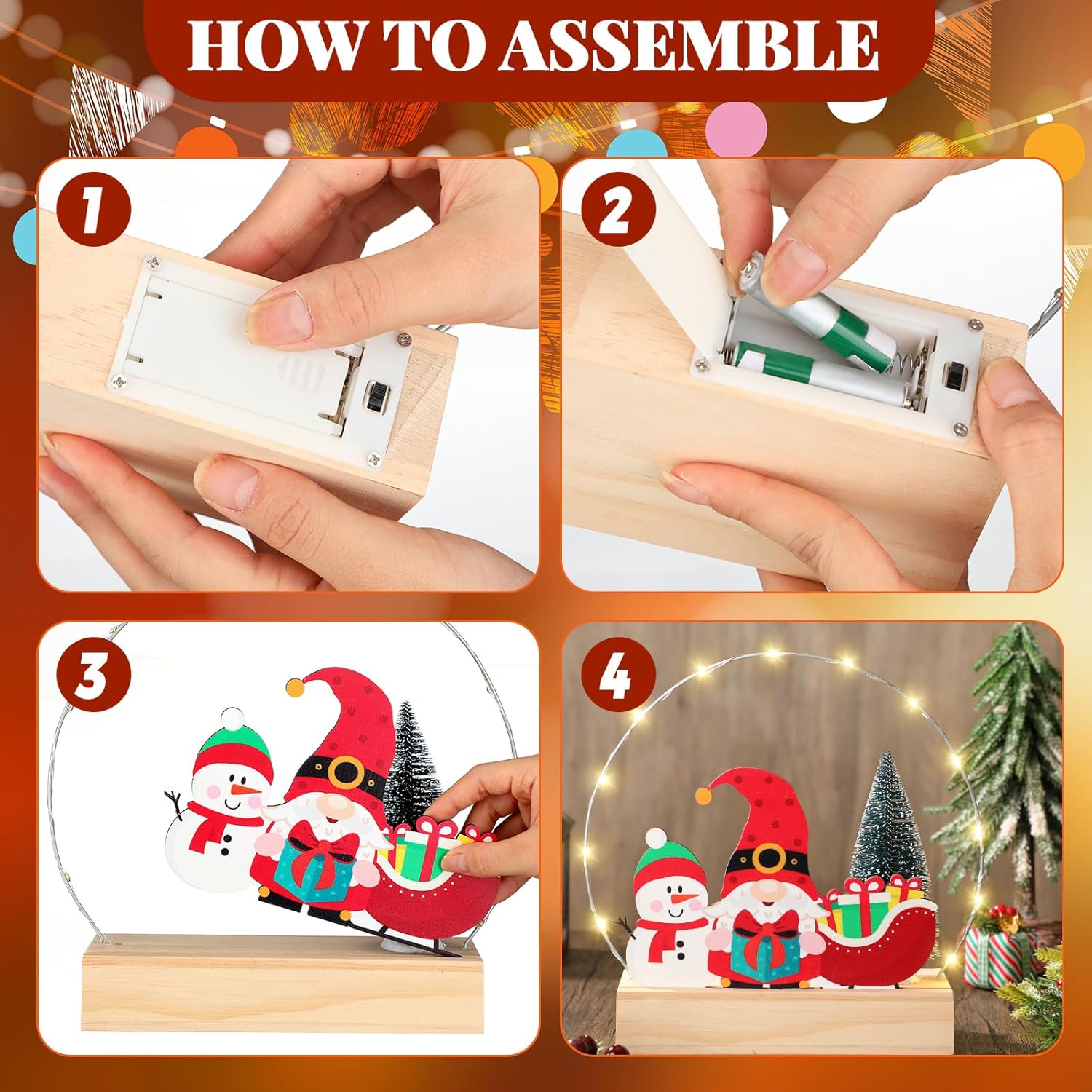 HOW TO ASSEMBLE

1

2

3

4