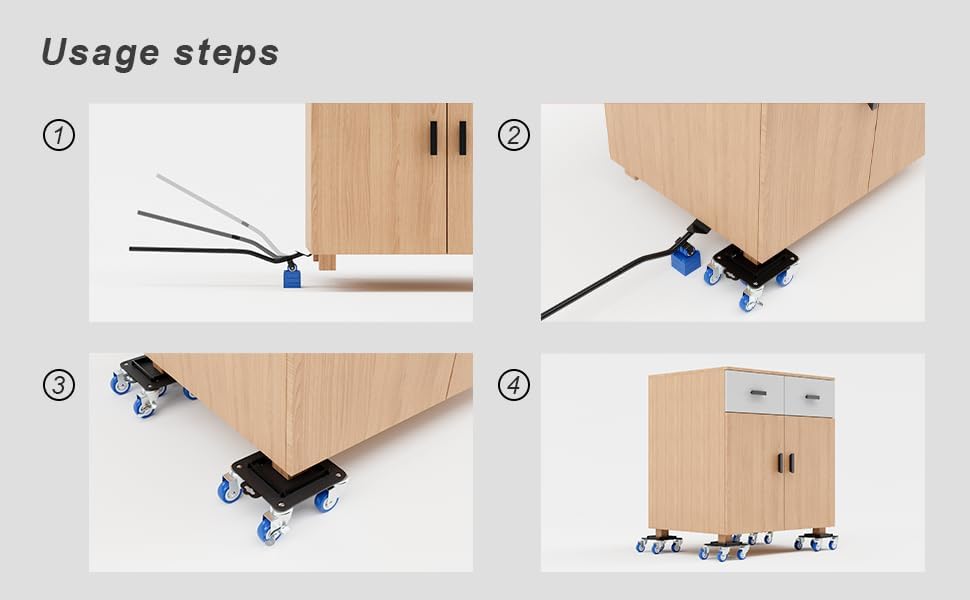 Usage steps

1

2

3

4