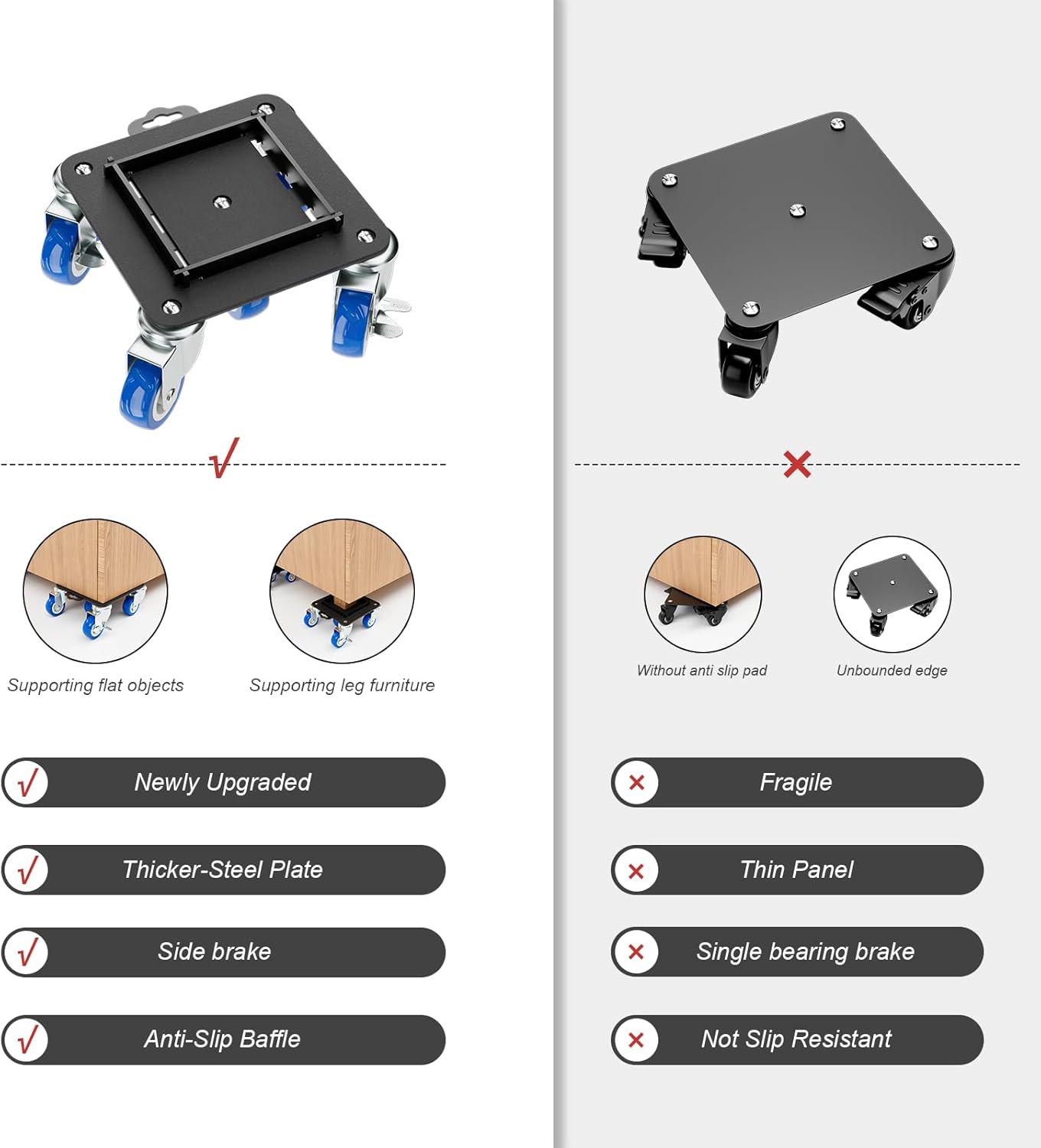 √

Supporting flat objects

Supporting leg furniture

√ Newly Upgraded

√ Thicker-Steel Plate

√ Side brake

√ Anti-Slip Baffle

×

Without anti slip pad

Unbounded edge

× Fragile

× Thin Panel

× Single bearing brake

× Not Slip Resistant