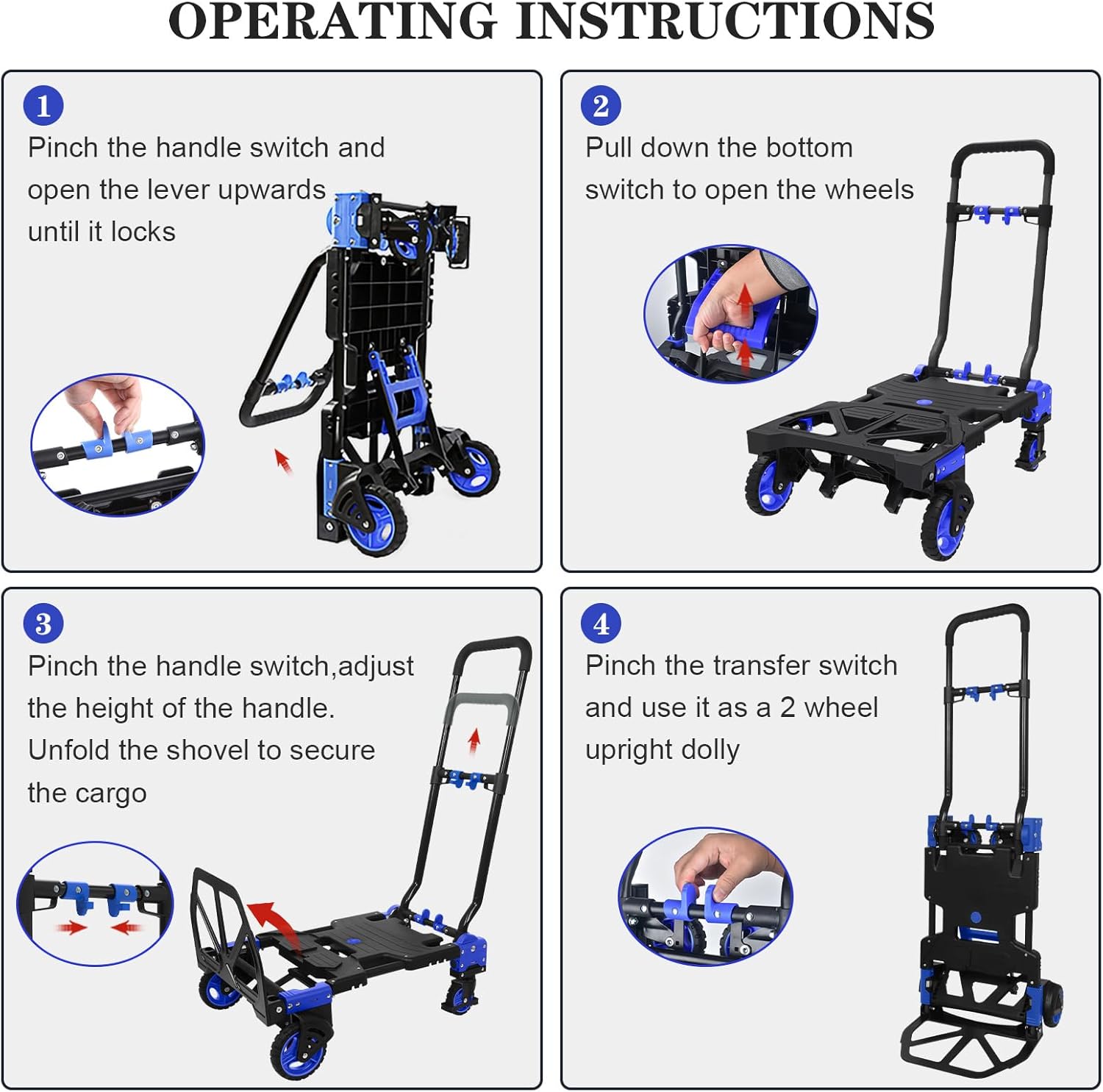 OPERATING INSTRUCTIONS

1
Pinch the handle switch and open the lever upwards until it locks

2
Pull down the bottom switch to open the wheels

3
Pinch the handle switch,adjust the height of the handle. Unfold the shovel to secure the cargo

4
Pinch the transfer switch and use it as a 2 wheel upright dolly