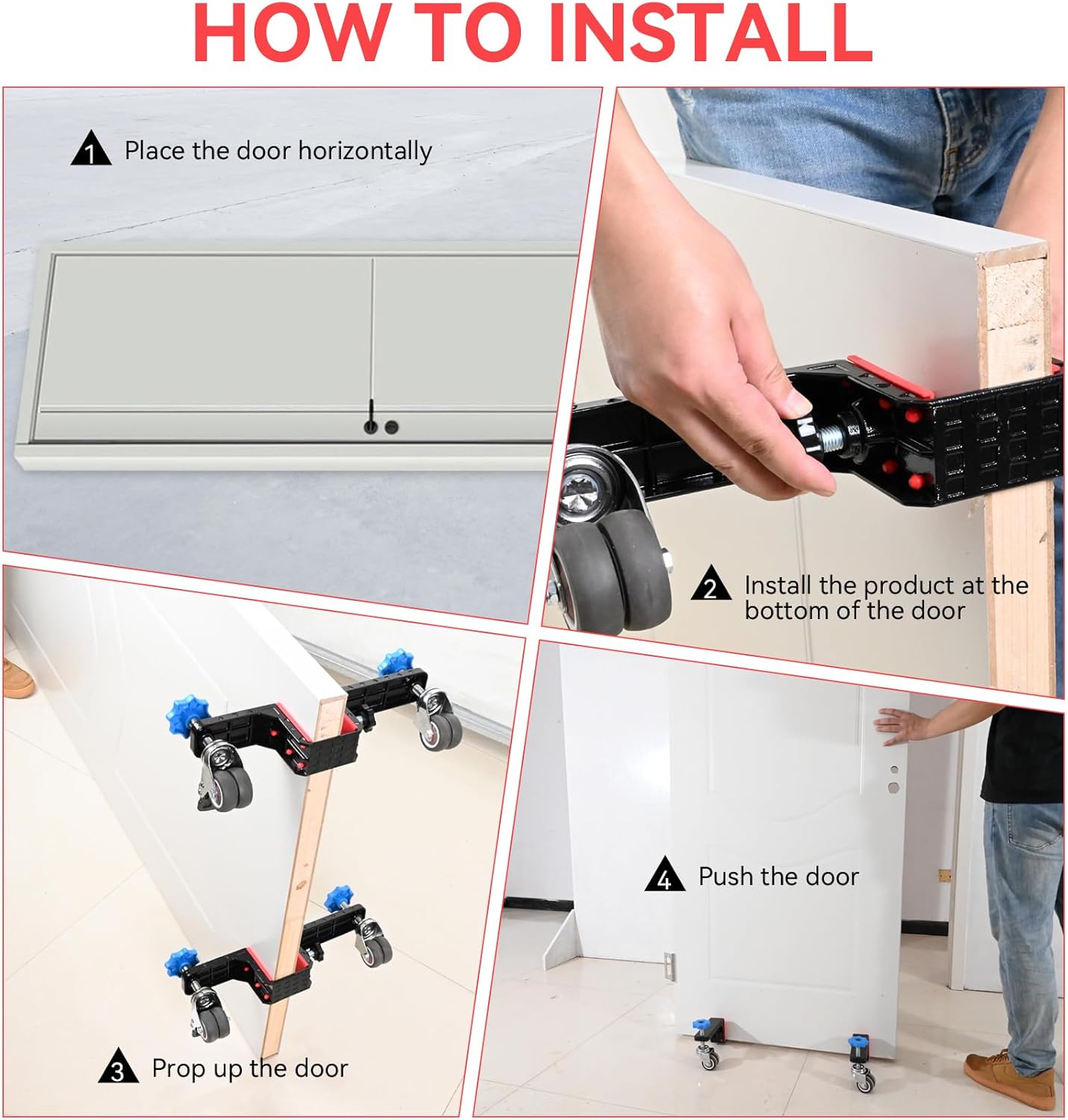 HOW TO INSTALL

1 Place the door horizontally

2 Install the product at the bottom of the door

3 Prop up the door

4 Push the door