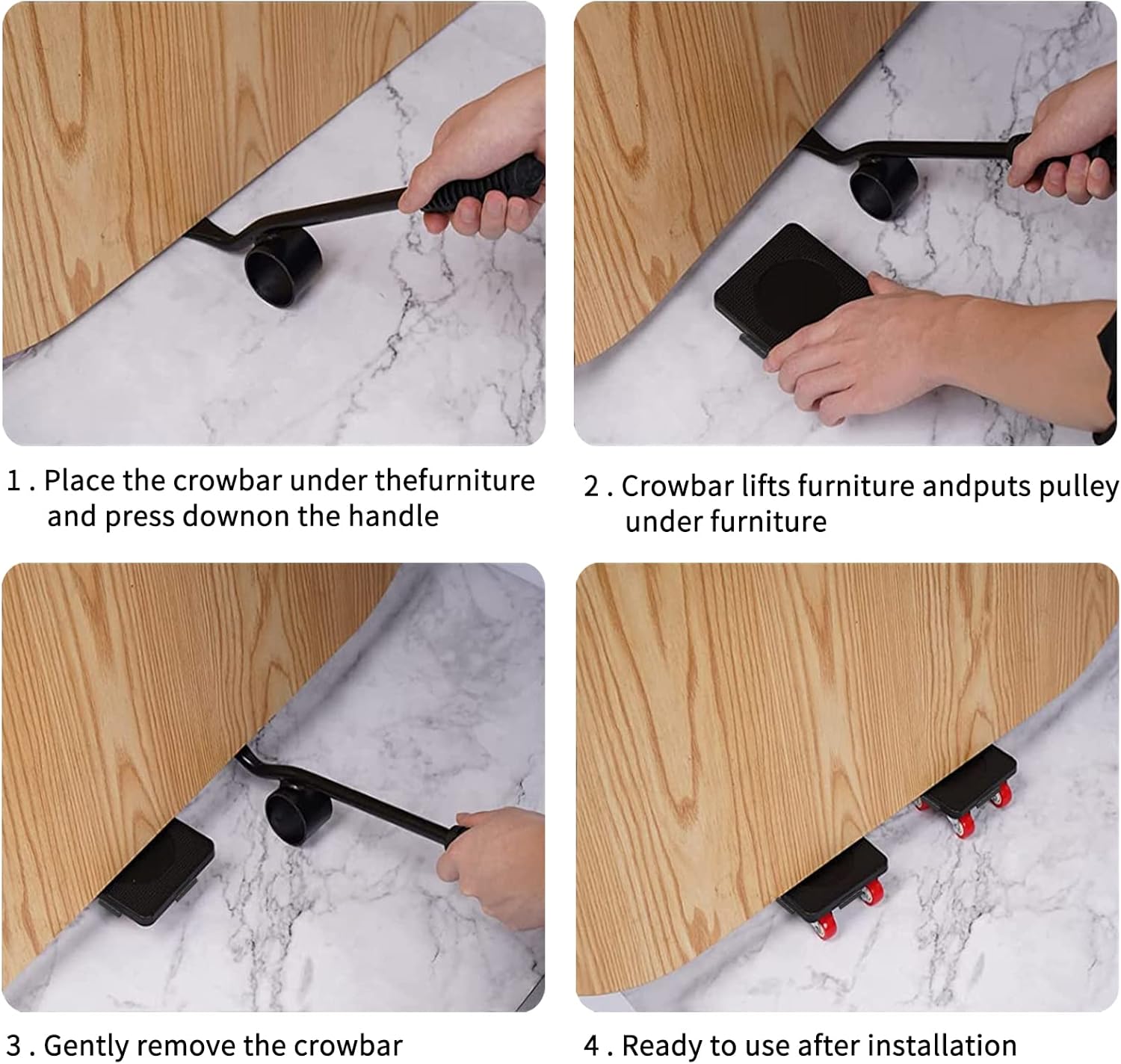 1 . Place the crowbar under thefurniture and press downon the handle

2 . Crowbar lifts furniture andputs pulley under furniture

3 . Gently remove the crowbar

4 . Ready to use after installation