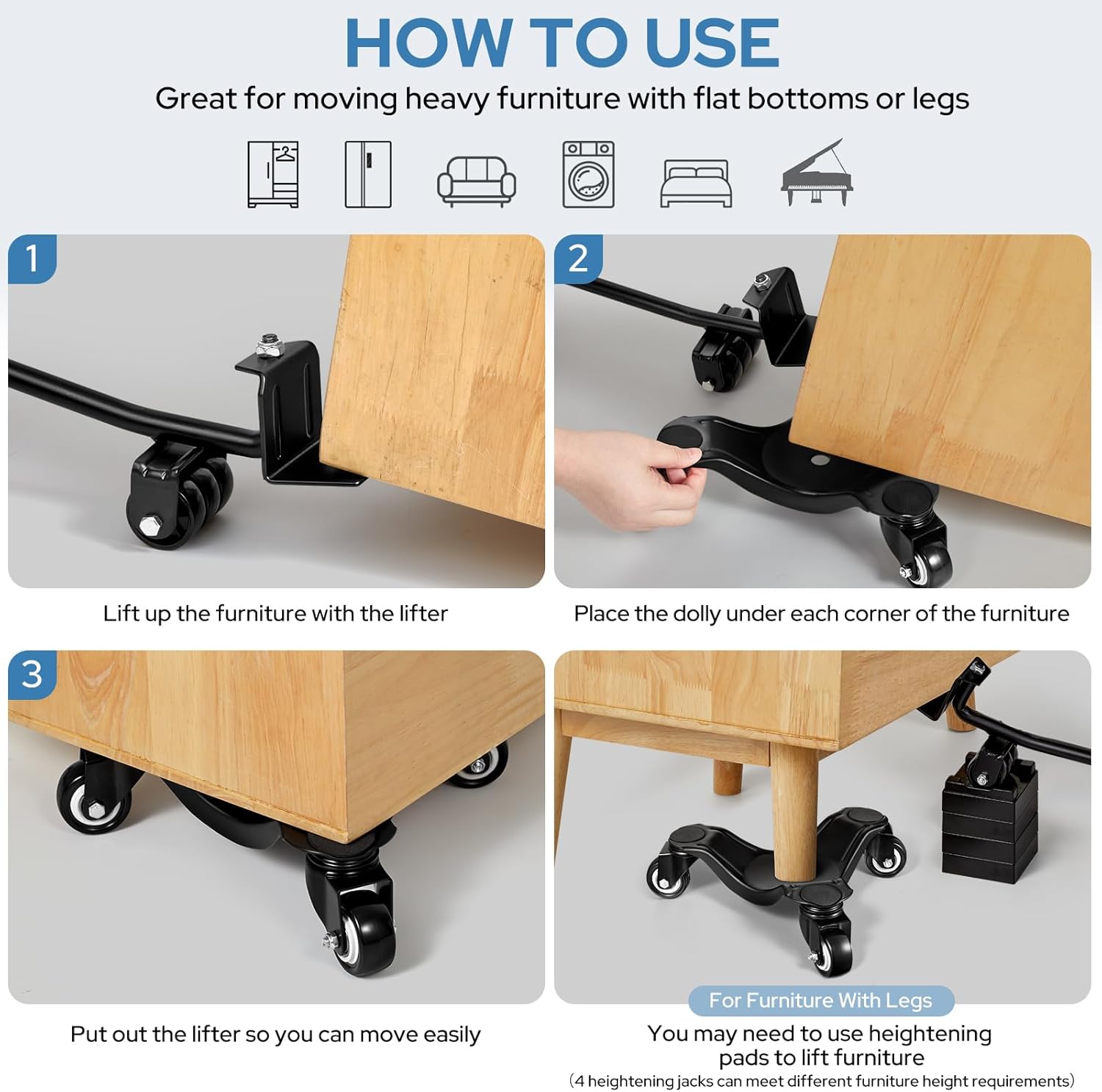 HOW TO USE

Great for moving heavy furniture with flat bottoms or legs

1

Lift up the furniture with the lifter

2

Place the dolly under each corner of the furniture

3

Put out the lifter so you can move easily

For Furniture With Legs

You may need to use heightening pads to lift furniture

(4 heightening jacks can meet different furniture height requirements)