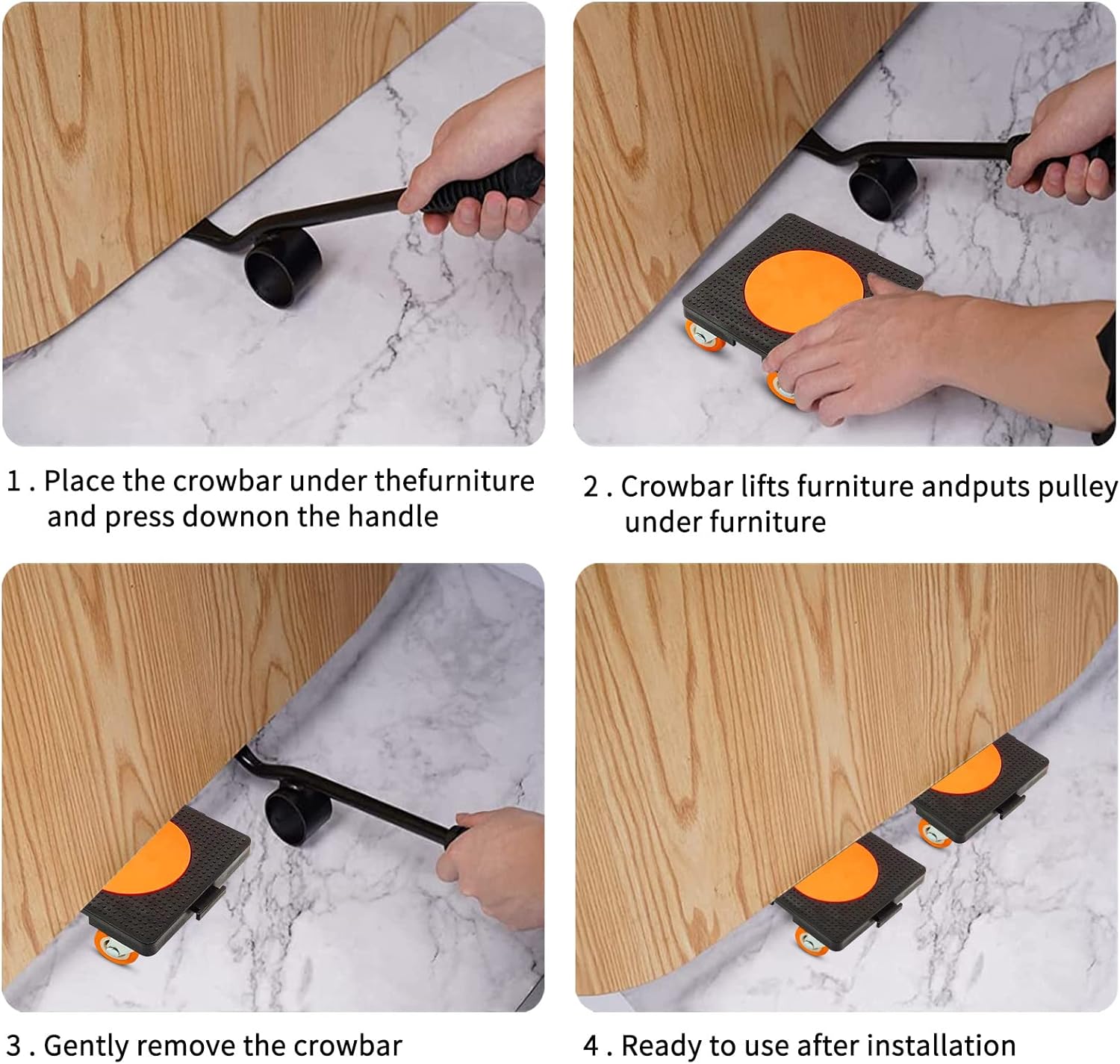 1 . Place the crowbar under thefurniture and press downon the handle

2 . Crowbar lifts furniture andputs pulley under furniture

3 . Gently remove the crowbar

4 . Ready to use after installation