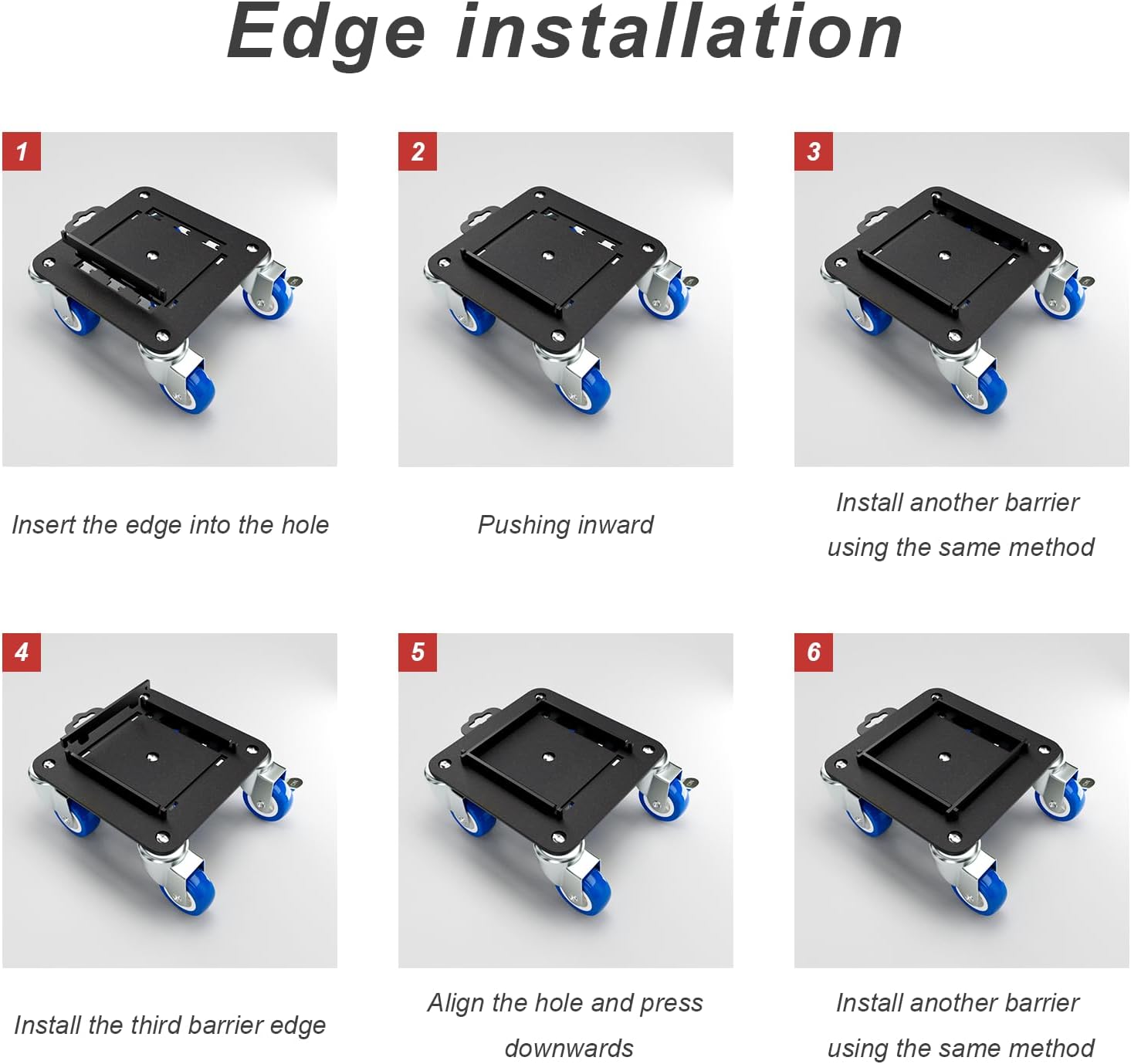 Edge installation

1

Insert the edge into the hole

2

Pushing inward

3

Install another barrier using the same method

4

Install the third barrier edge

5

Align the hole and press downwards

6

Install another barrier using the same method