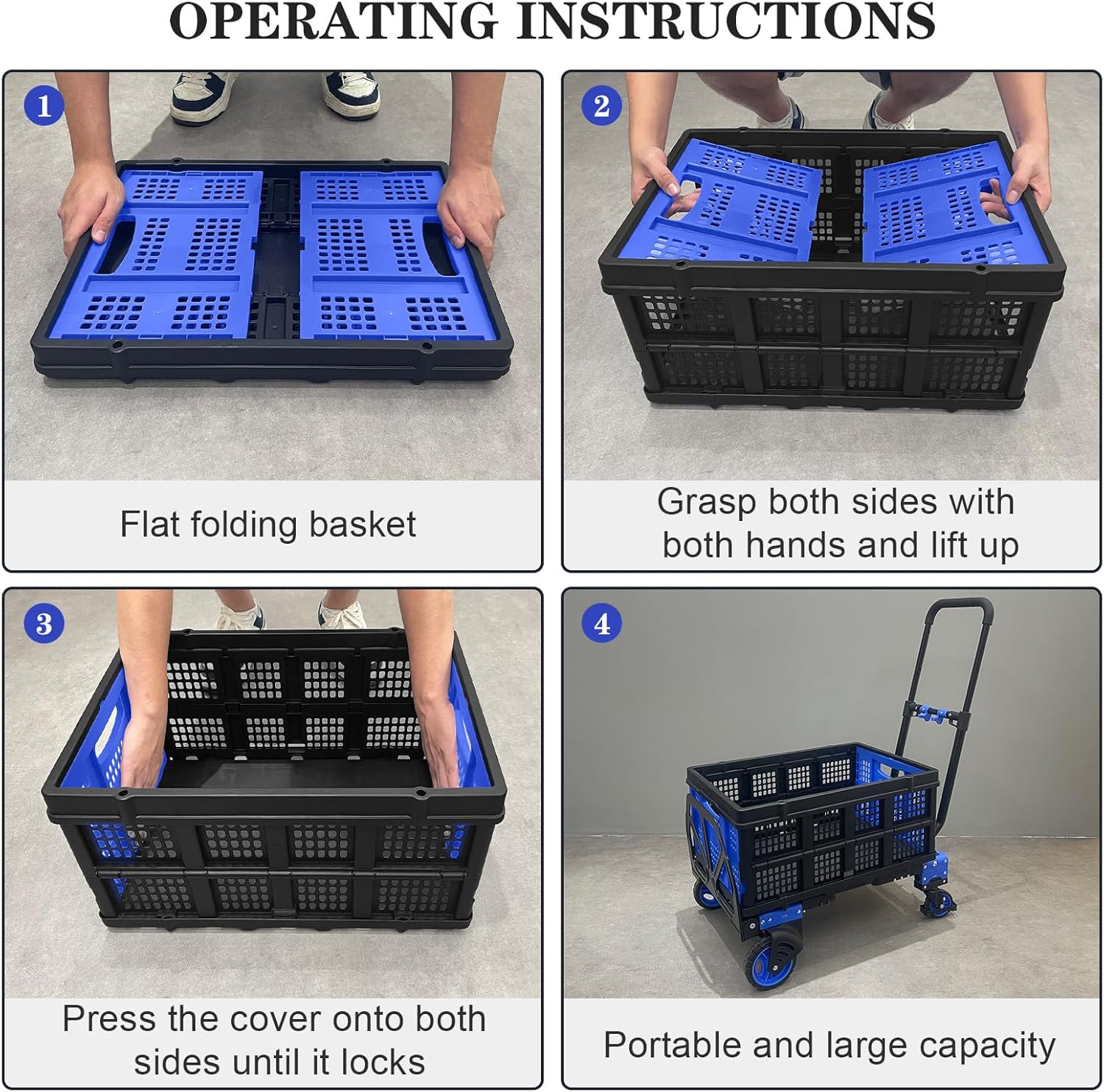 OPERATING INSTRUCTIONS

1

Flat folding basket

2

Grasp both sides with both hands and lift up

3

Press the cover onto both sides until it locks

4

Portable and large capacity