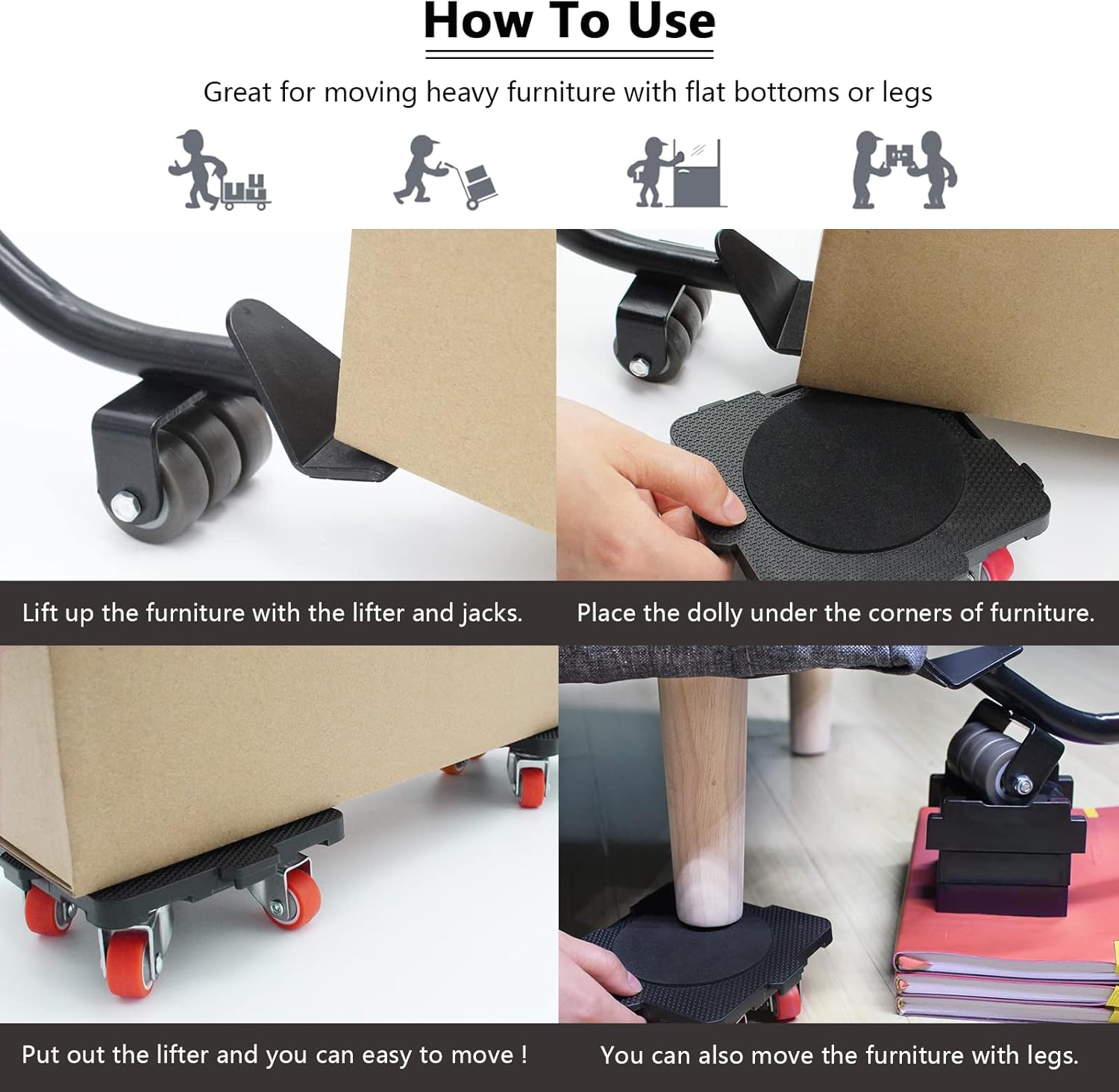 How To Use

Great for moving heavy furniture with flat bottoms or legs

Lift up the furniture with the lifter and jacks.

Place the dolly under the corners of furniture.

Put out the lifter and you can easy to move !

You can also move the furniture with legs.