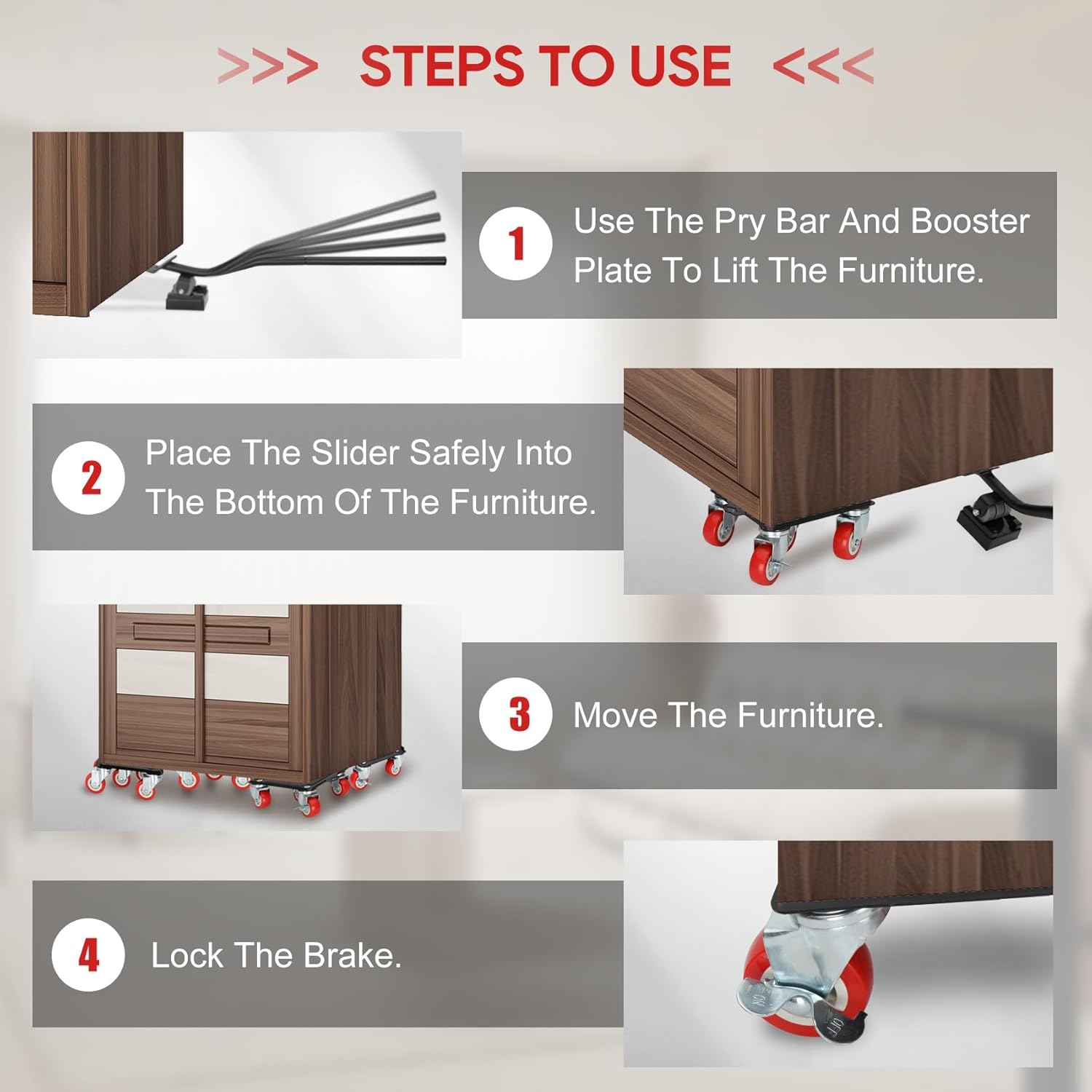 >>> STEPS TO USE <<<

1 Use The Pry Bar And Booster Plate To Lift The Furniture.

2 Place The Slider Safely Into The Bottom Of The Furniture.

3 Move The Furniture.

4 Lock The Brake.

ON

OFF