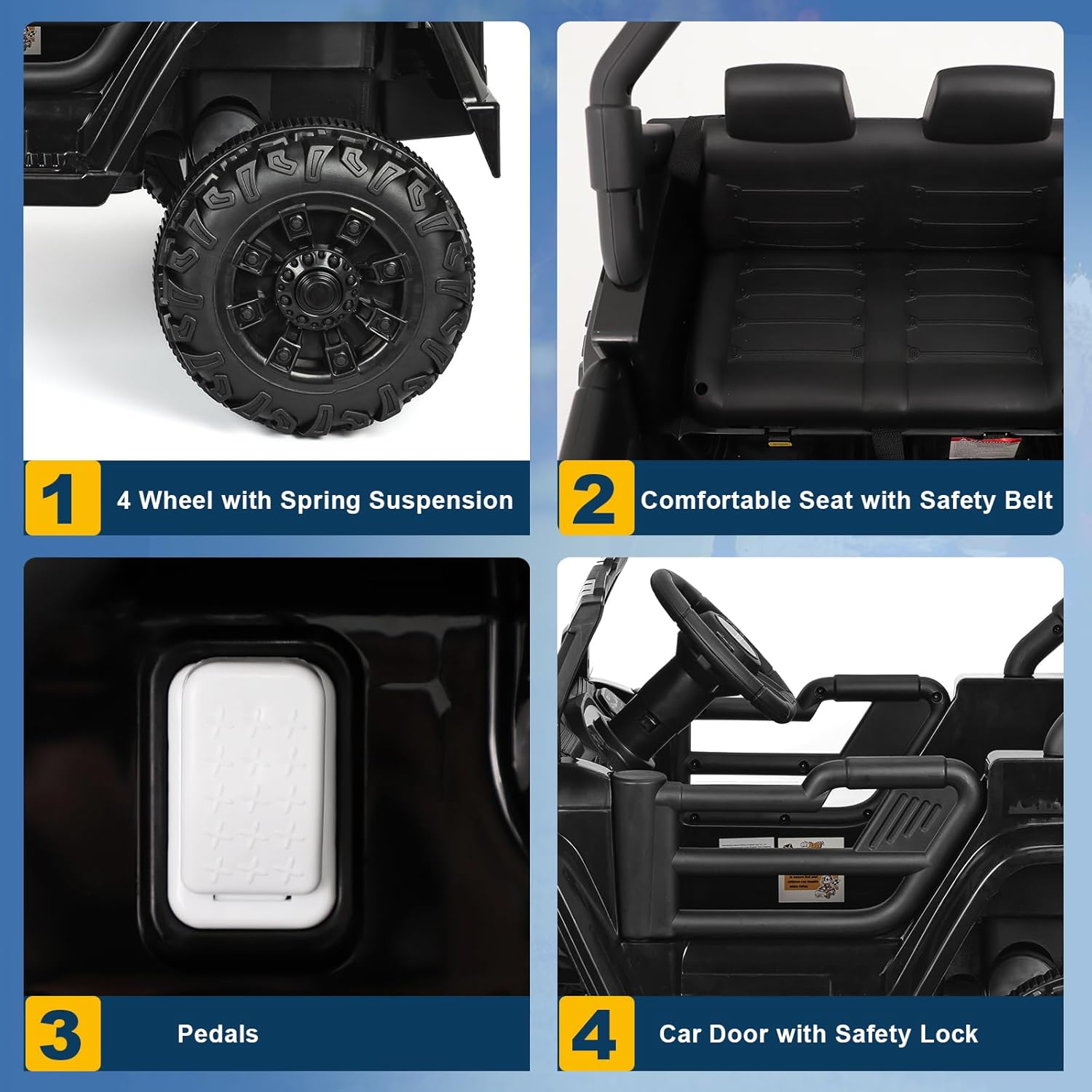 1 4 Wheel with Spring Suspension

2 Comfortable Seat with Safety Belt

3 Pedals

4 Car Door with Safety Lock