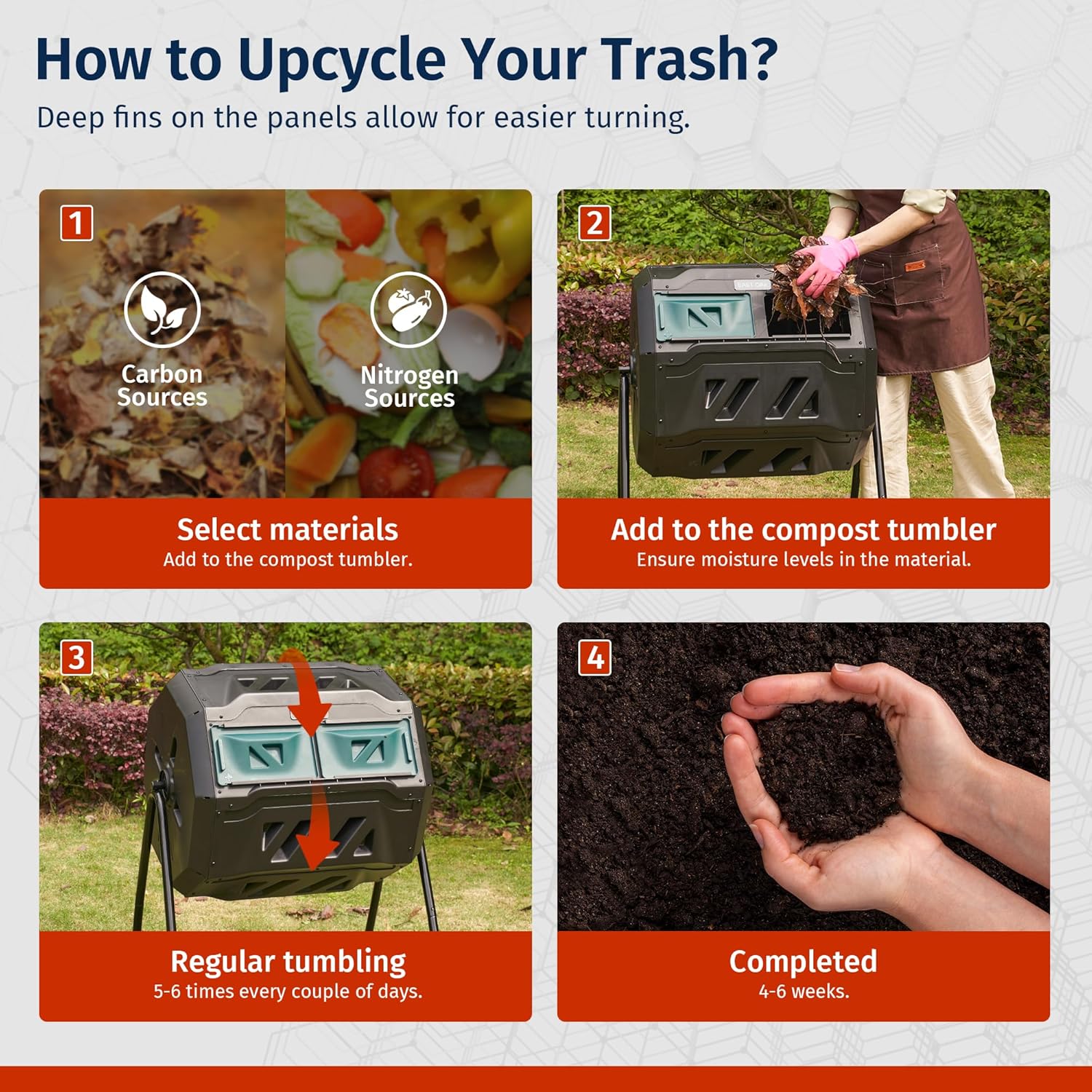 How to Upcycle Your Trash?

Deep fins on the panels allow for easier turning.

1

Carbon Sources

Nitrogen Sources

Select materials
Add to the compost tumbler.

2

Add to the compost tumbler
Ensure moisture levels in the material.

3

Regular tumbling
5-6 times every couple of days.

4

Completed
4-6 weeks.