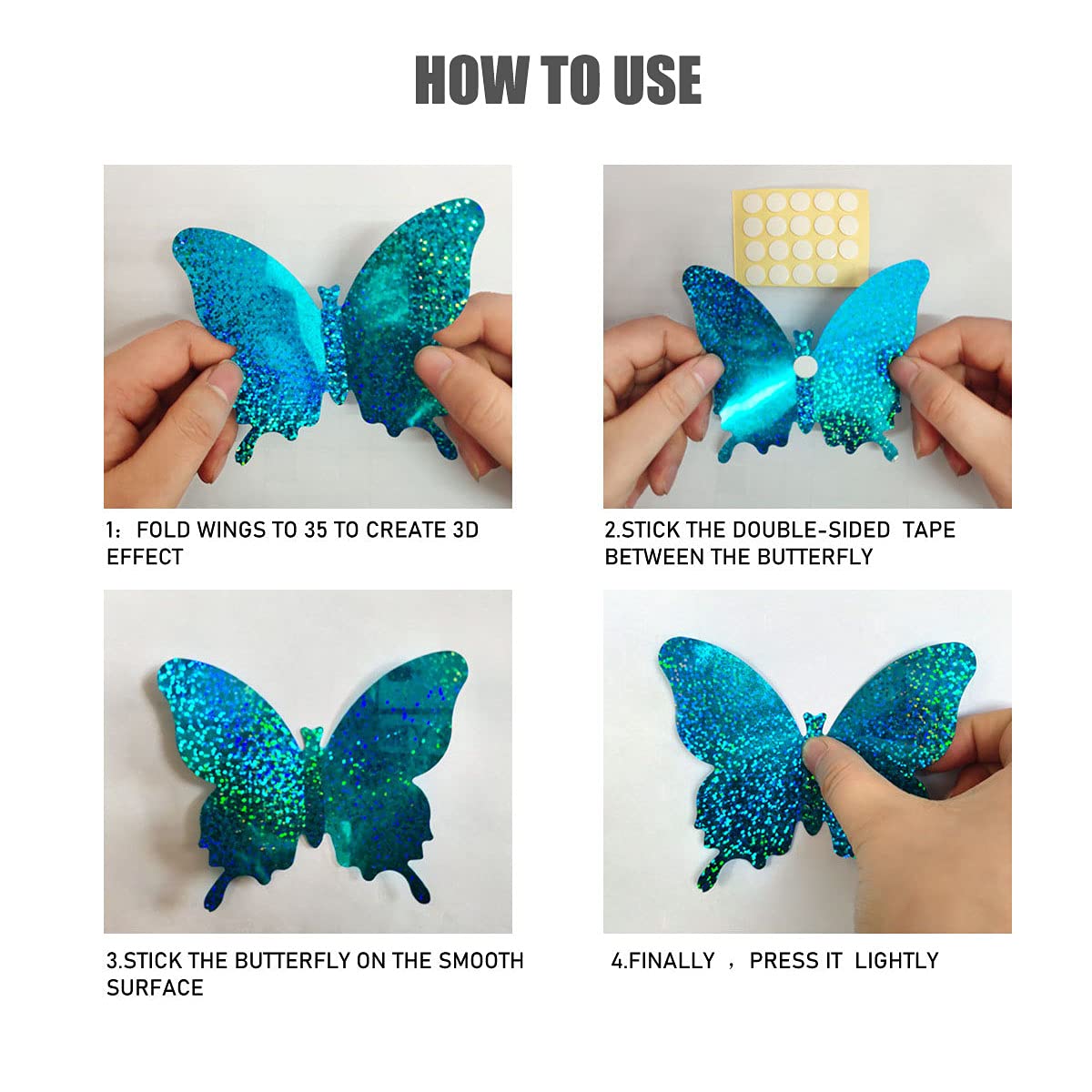 HOW TO USE

1: FOLD WINGS TO 35 TO CREATE 3D EFFECT

2.STICK THE DOUBLE-SIDED TAPE BETWEEN THE BUTTERFLY

3.STICK THE BUTTERFLY ON THE SMOOTH SURFACE

4.FINALLY , PRESS IT LIGHTLY