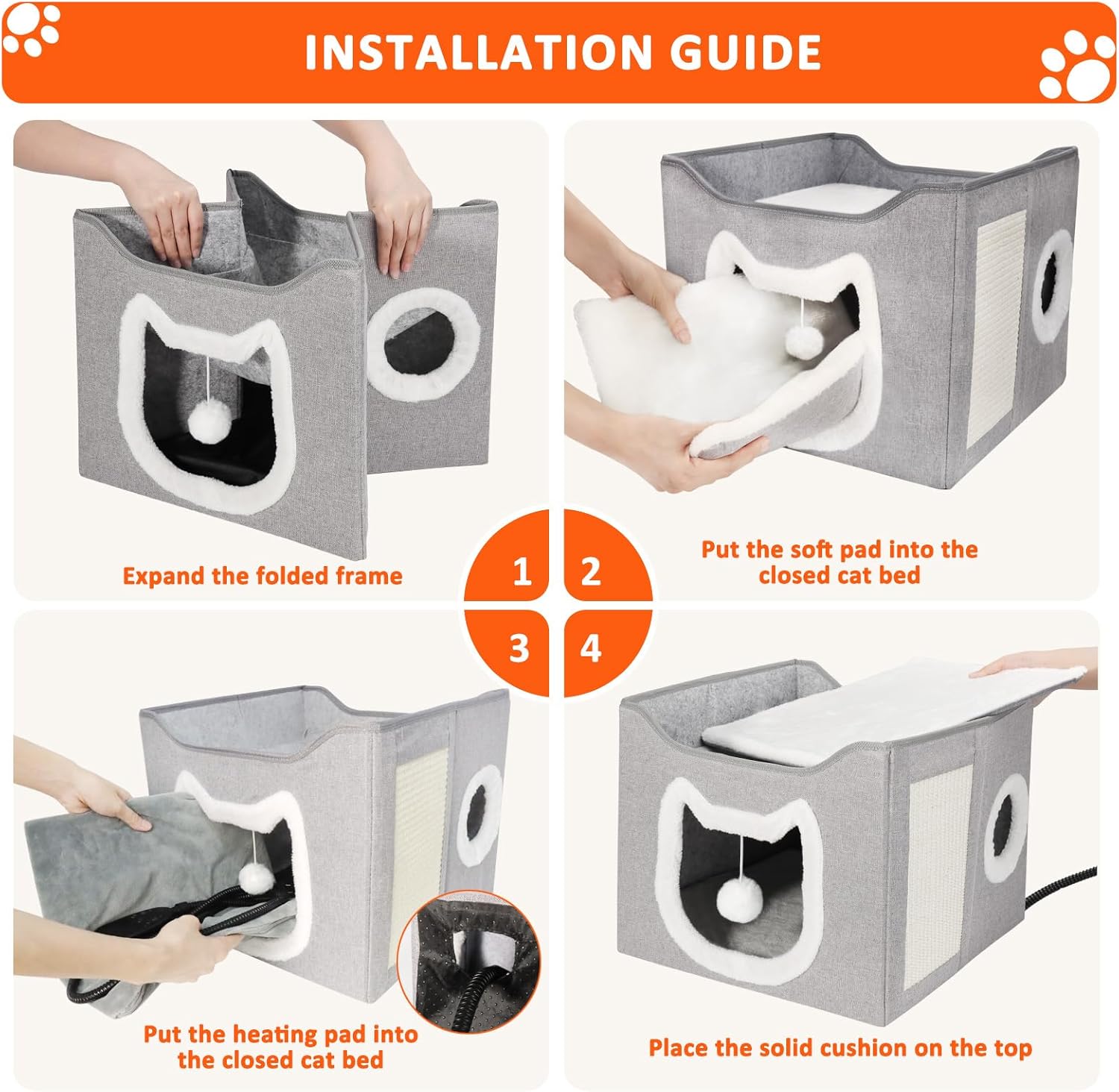 INSTALLATION GUIDE

Expand the folded frame

1

2

Put the soft pad into the closed cat bed

3

4

Put the heating pad into the closed cat bed

Place the solid cushion on the top