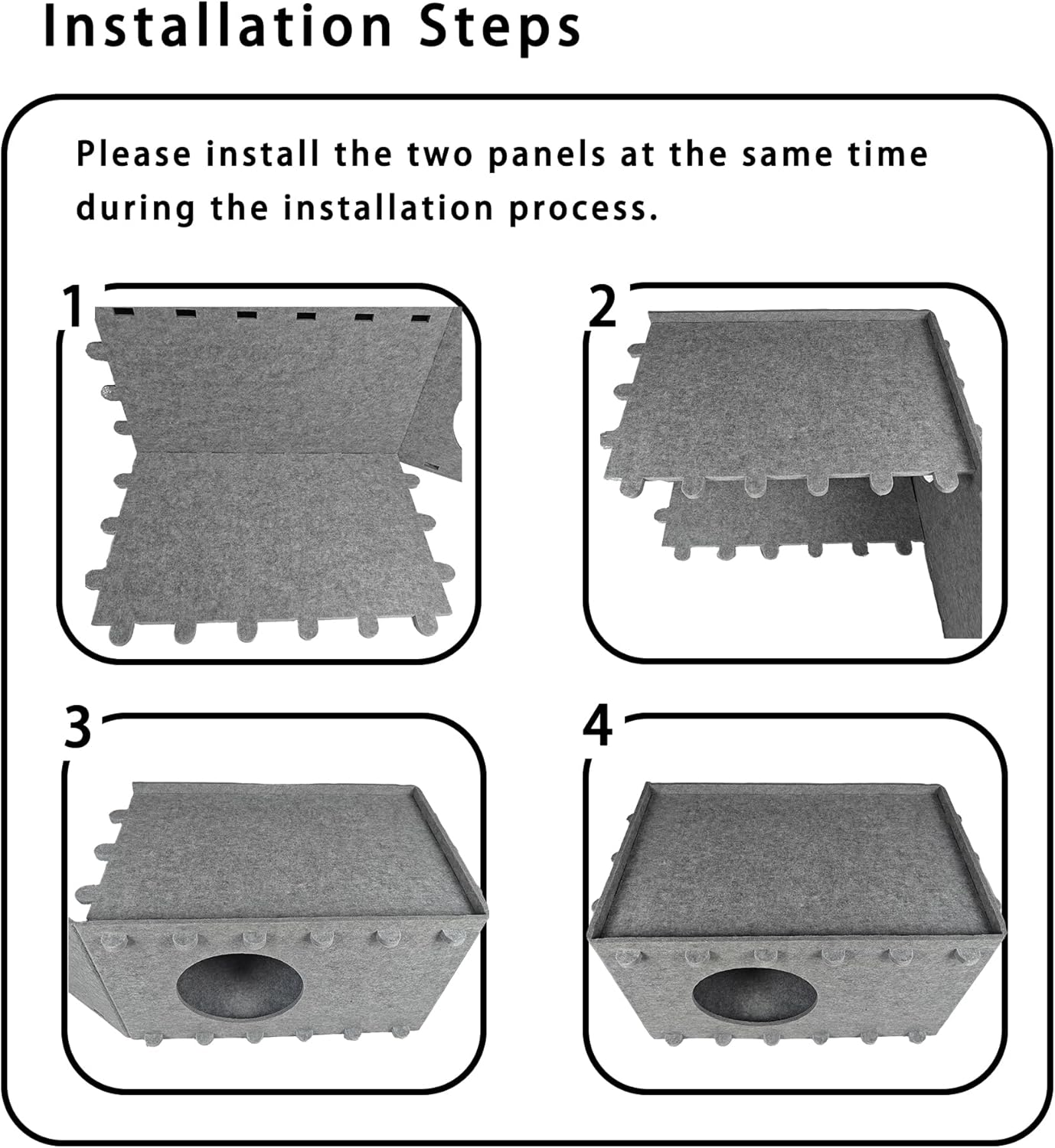 Installation Steps

Please install the two panels at the same time during the installation process.

1

2

3

4