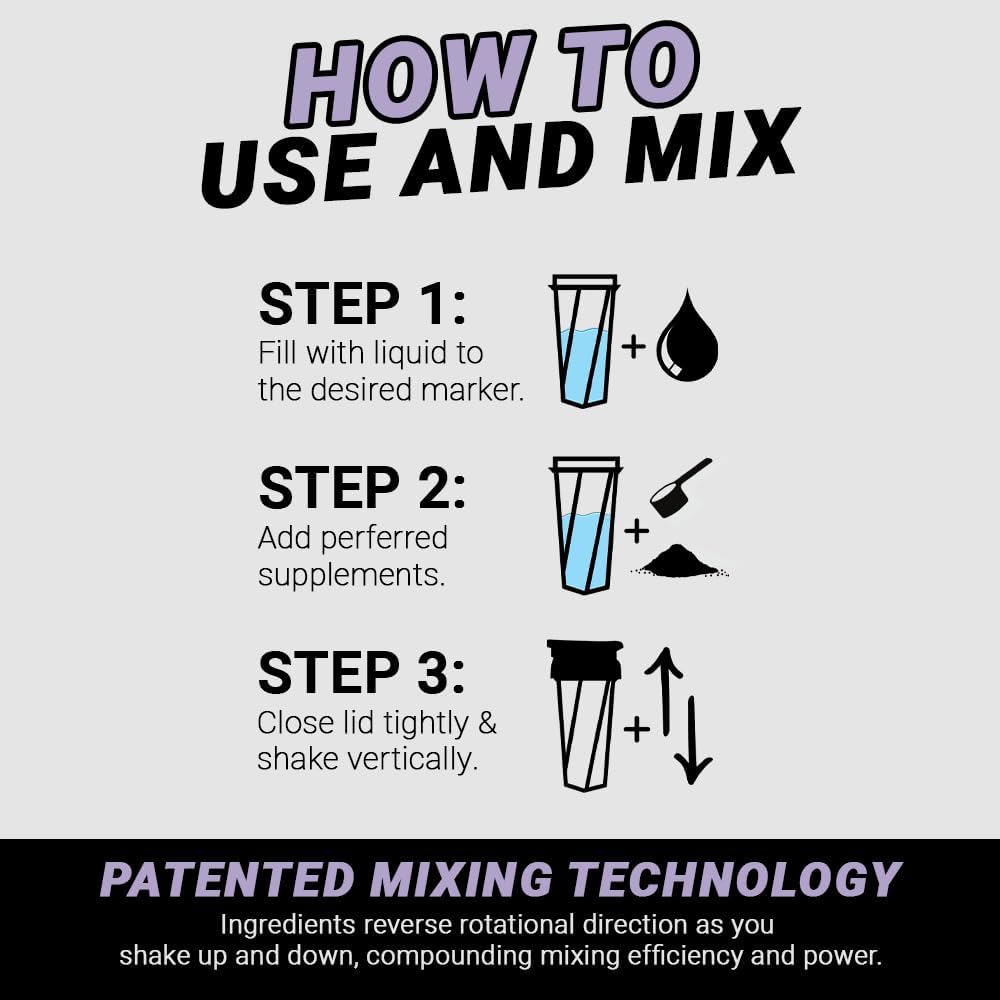 HOW TO
USE AND MIX

STEP 1:
Fill with liquid to the desired marker.

+

STEP 2:
Add perferred supplements.

+

STEP 3:
Close lid tightly & shake vertically.

+

PATENTED MIXING TECHNOLOGY
Ingredients reverse rotational direction as you shake up and down, compounding mixing efficiency and power.