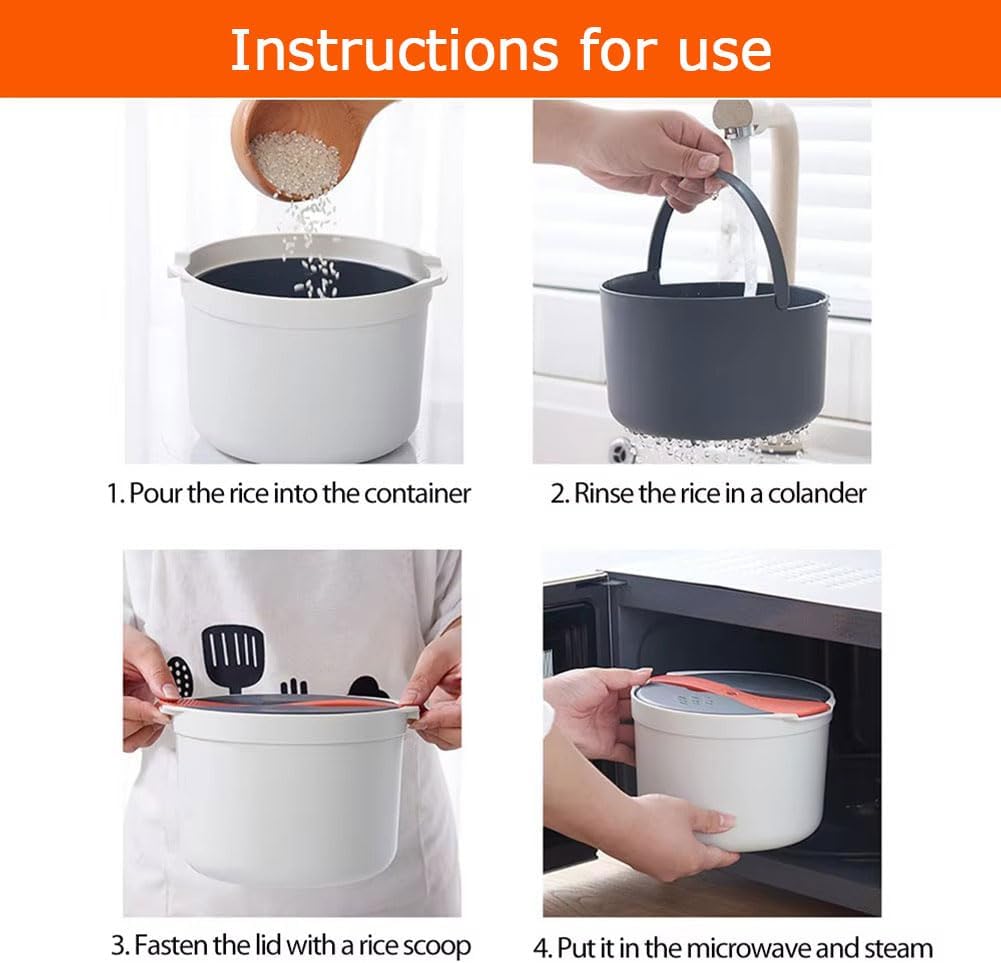 Instructions for use

1. Pour the rice into the container

2. Rinse the rice in a colander

3. Fasten the lid with a rice scoop

4. Put it in the microwave and steam