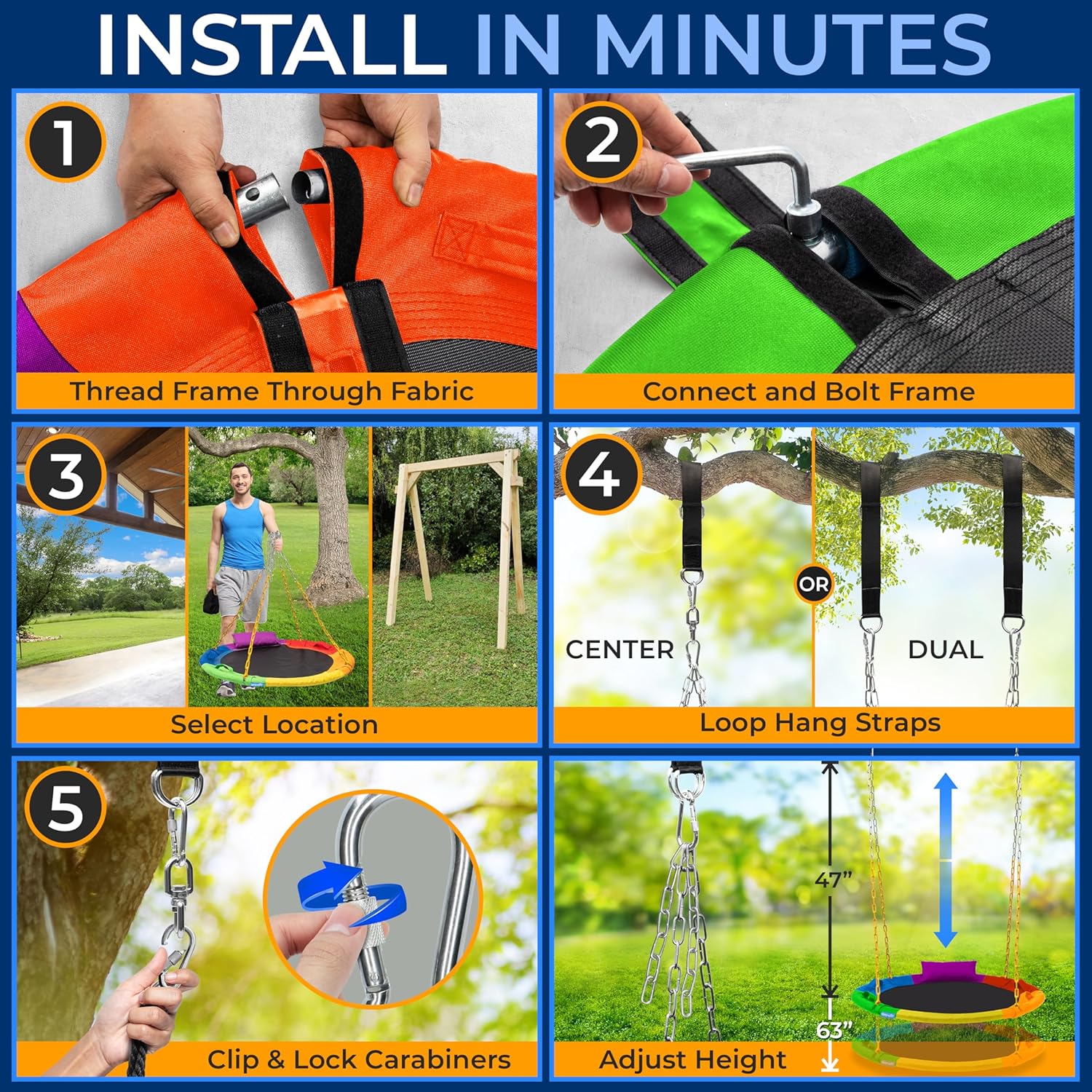 INSTALL IN MINUTES

1
Thread Frame Through Fabric

2
Connect and Bolt Frame

3
Select Location

4
CENTER
OR
DUAL
Loop Hang Straps

5
Clip & Lock Carabiners

47"
63"
Adjust Height