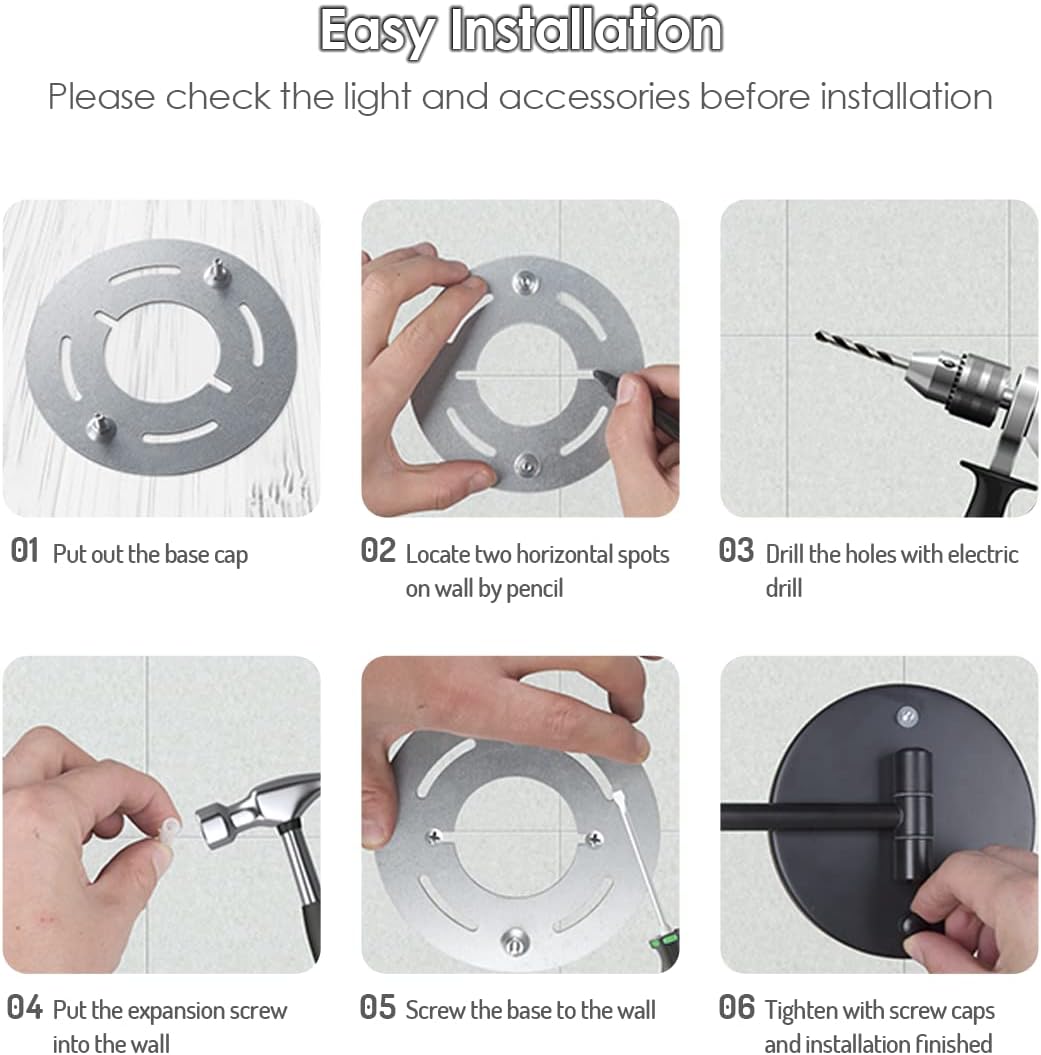 Easy Installation

Please check the light and accessories before installation

01 Put out the base cap

02 Locate two horizontal spots on wall by pencil

03 Drill the holes with electric drill

04 Put the expansion screw into the wall

05 Screw the base to the wall

06 Tighten with screw caps and installation finished