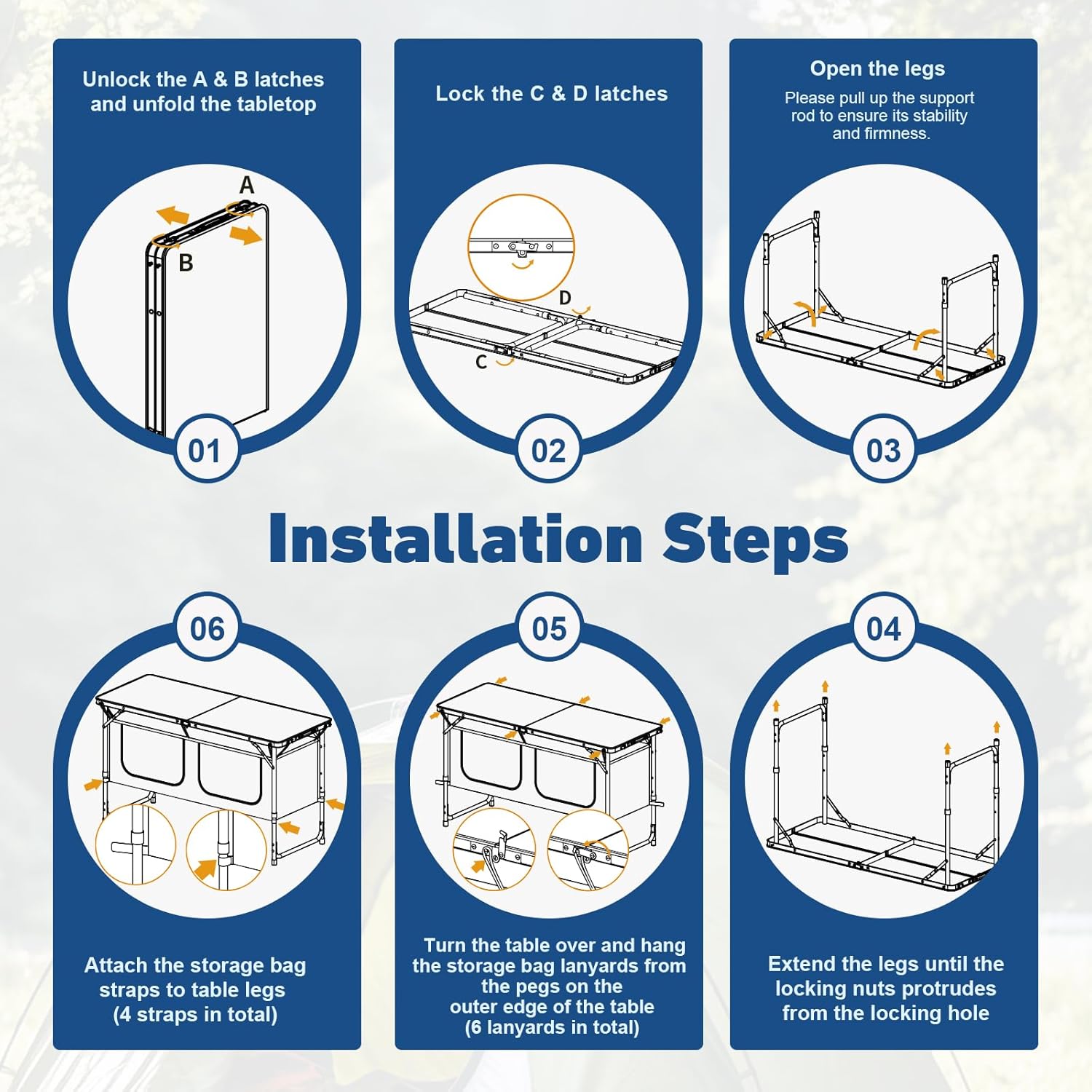 Unlock the A & B latches and unfold the tabletop

A

B

01

Lock the C & D latches

D

C

02

Open the legs

Please pull up the support rod to ensure its stability and firmness.

03

Installation Steps

06

Attach the storage bag straps to table legs (4 straps in total)

05

Turn the table over and hang the storage bag lanyards from the pegs on the outer edge of the table (6 lanyards in total)

04

Extend the legs until the locking nuts protrudes from the locking hole