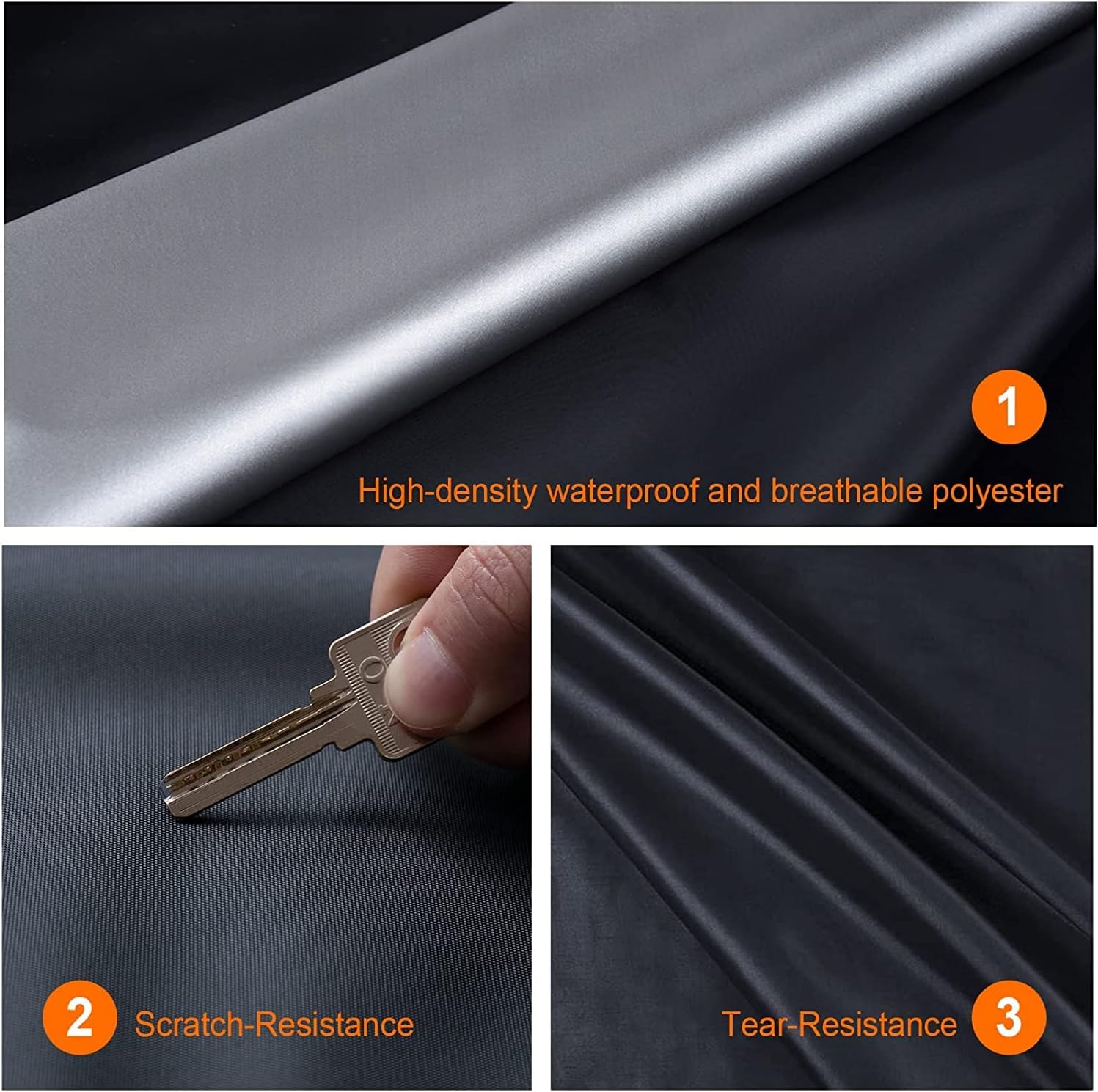 1
High-density waterproof and breathable polyester

2 Scratch-Resistance

Tear-Resistance 3