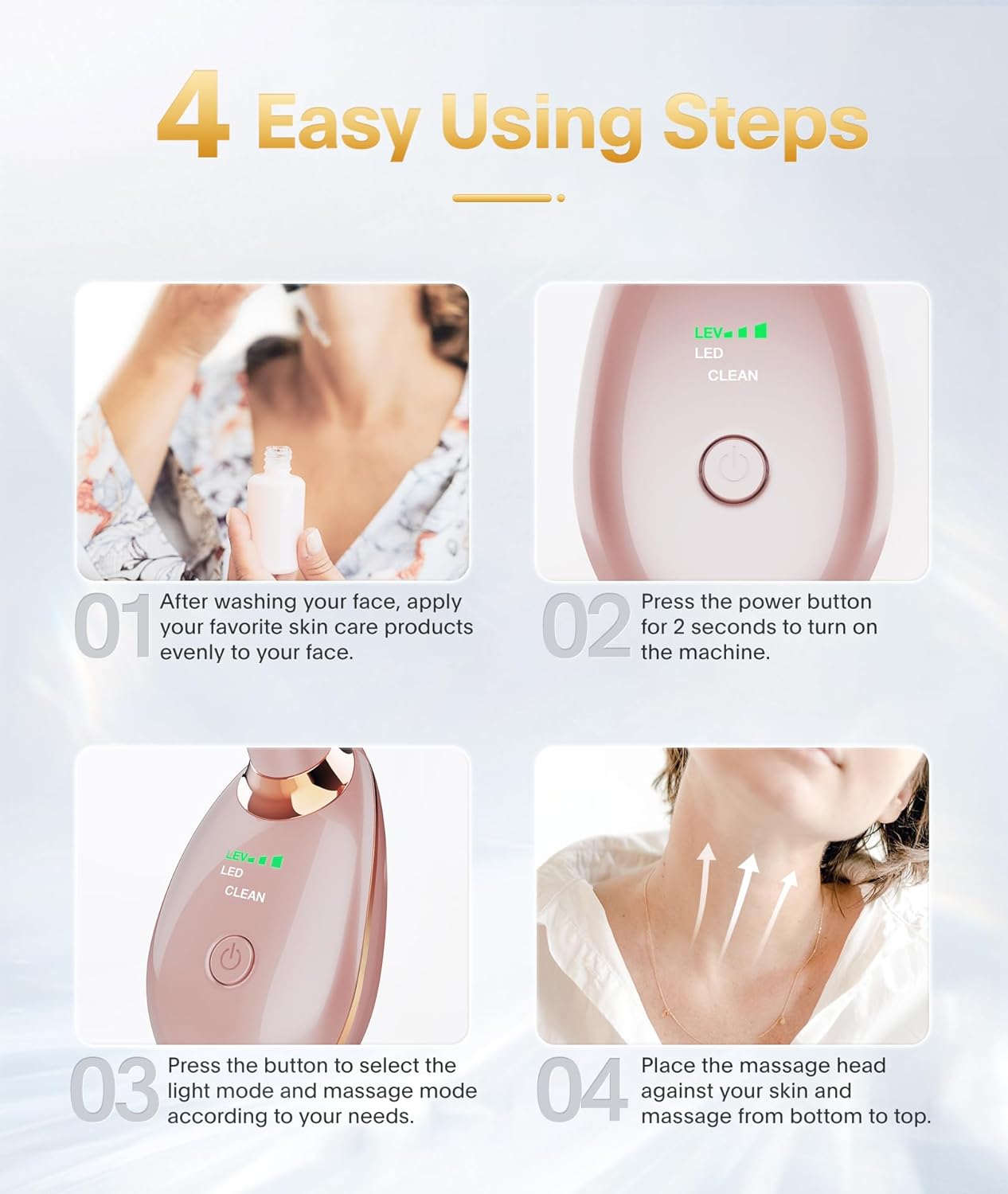 4 Easy Using Steps

LEV
LED
CLEAN

01 After washing your face, apply your favorite skin care products evenly to your face.

02 Press the power button for 2 seconds to turn on the machine.

LEV
LED
CLEAN

03 Press the button to select the light mode and massage mode according to your needs.

04 Place the massage head against your skin and massage from bottom to top.