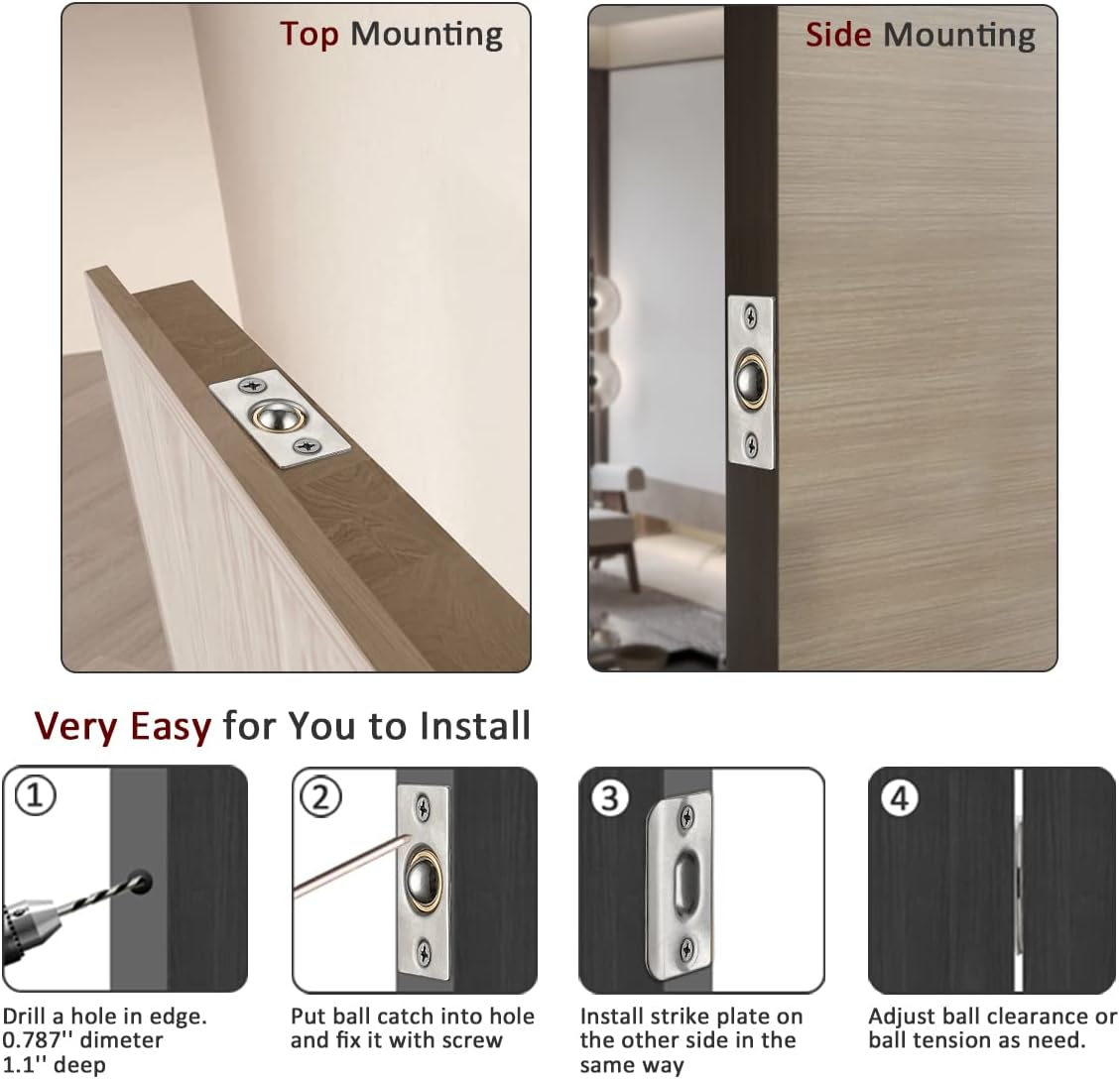 Top Mounting

Side Mounting

Very Easy for You to Install

1

Drill a hole in edge. 0.787'' dimeter 1.1'' deep

2

Put ball catch into hole and fix it with screw

3

Install strike plate on the other side in the same way

4

Adjust ball clearance or ball tension as need.